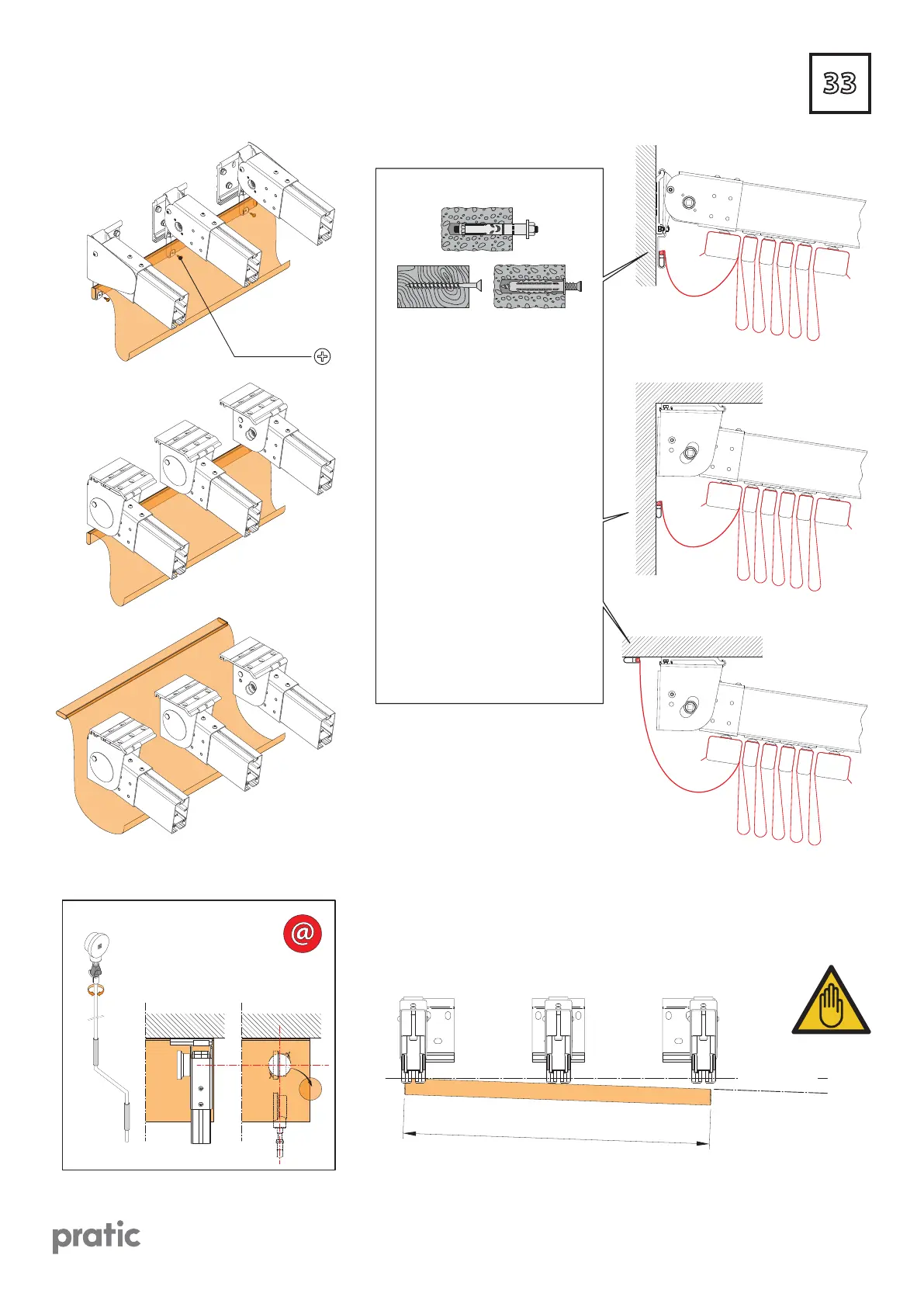 33

@

pratic