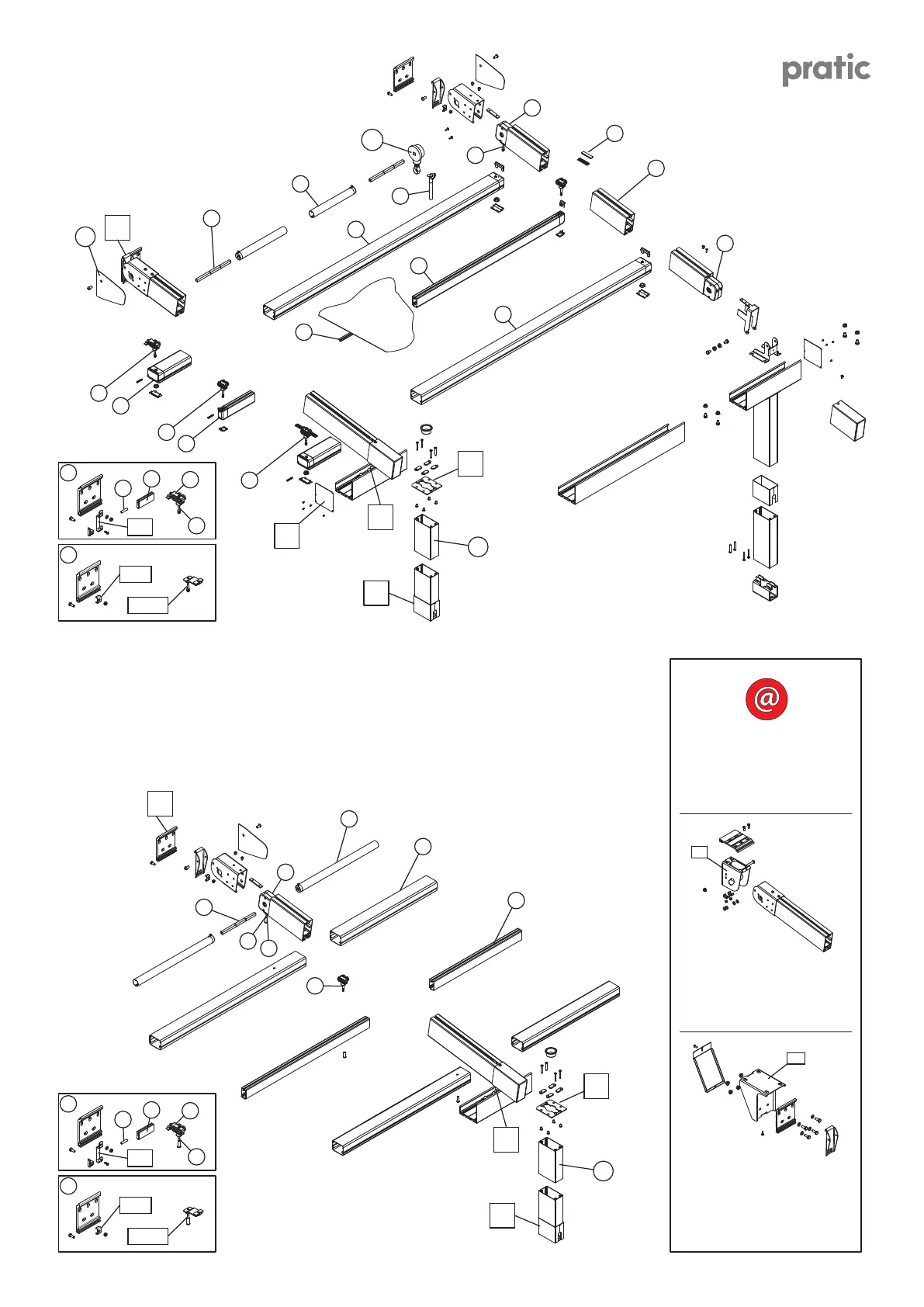 pratic

@