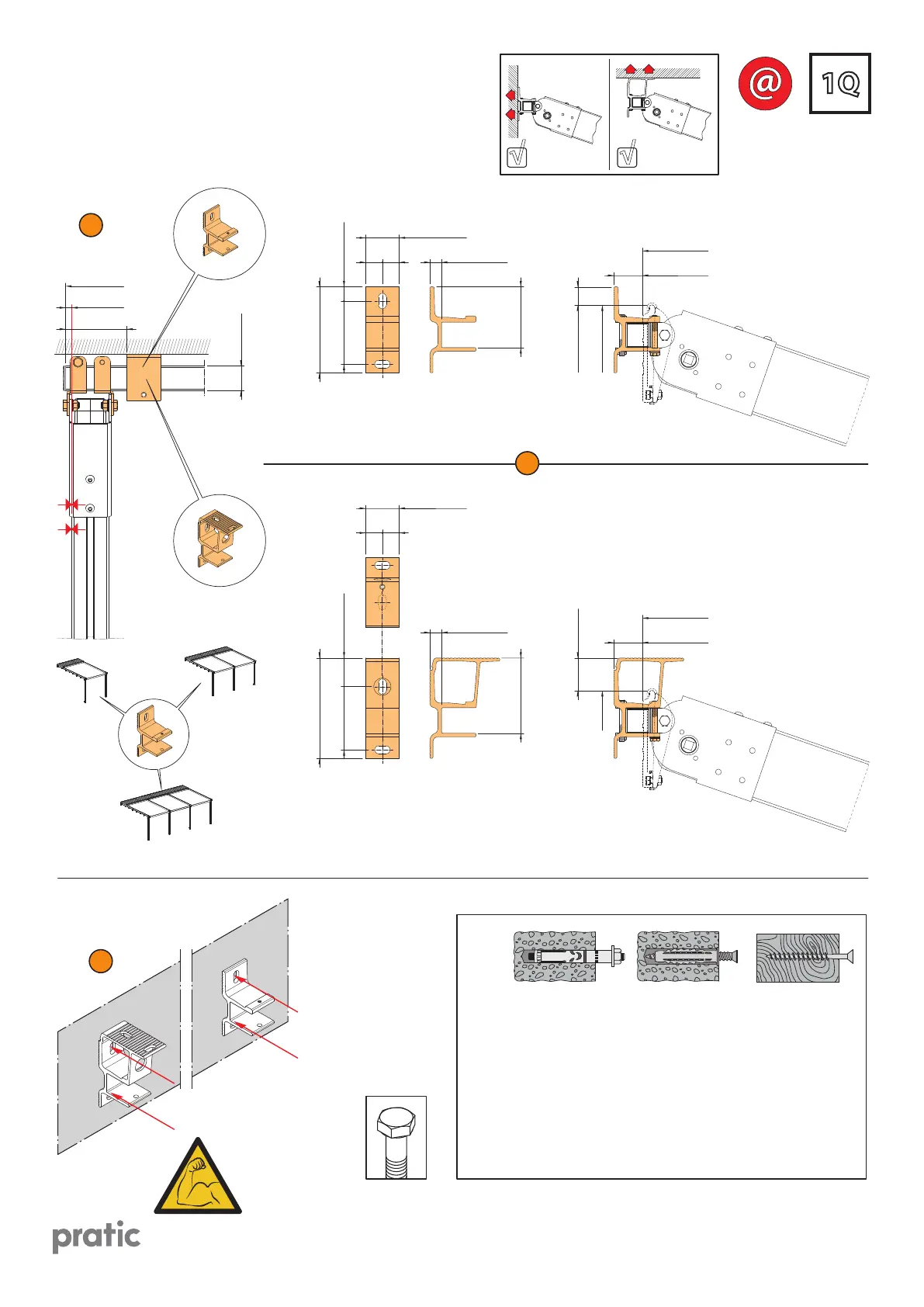 @

1Q

pratic