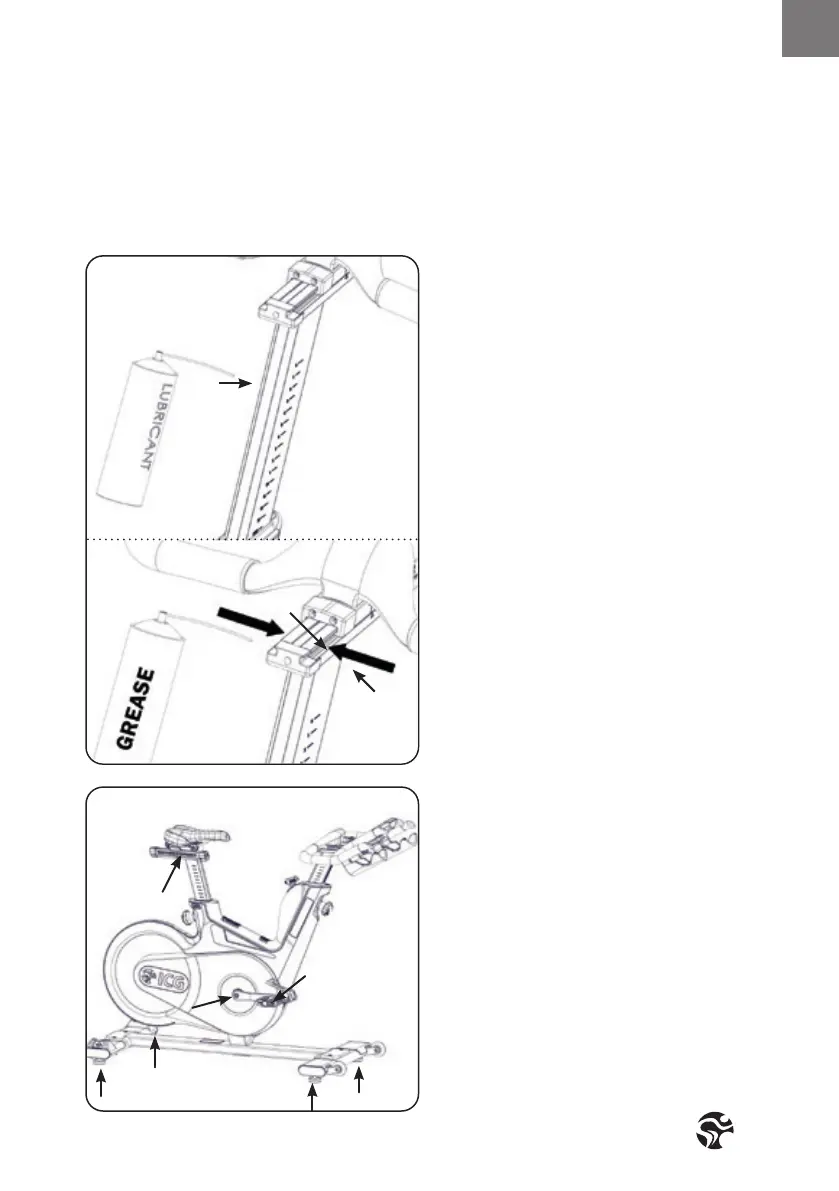 LUBRICANT

GREASE

ICG