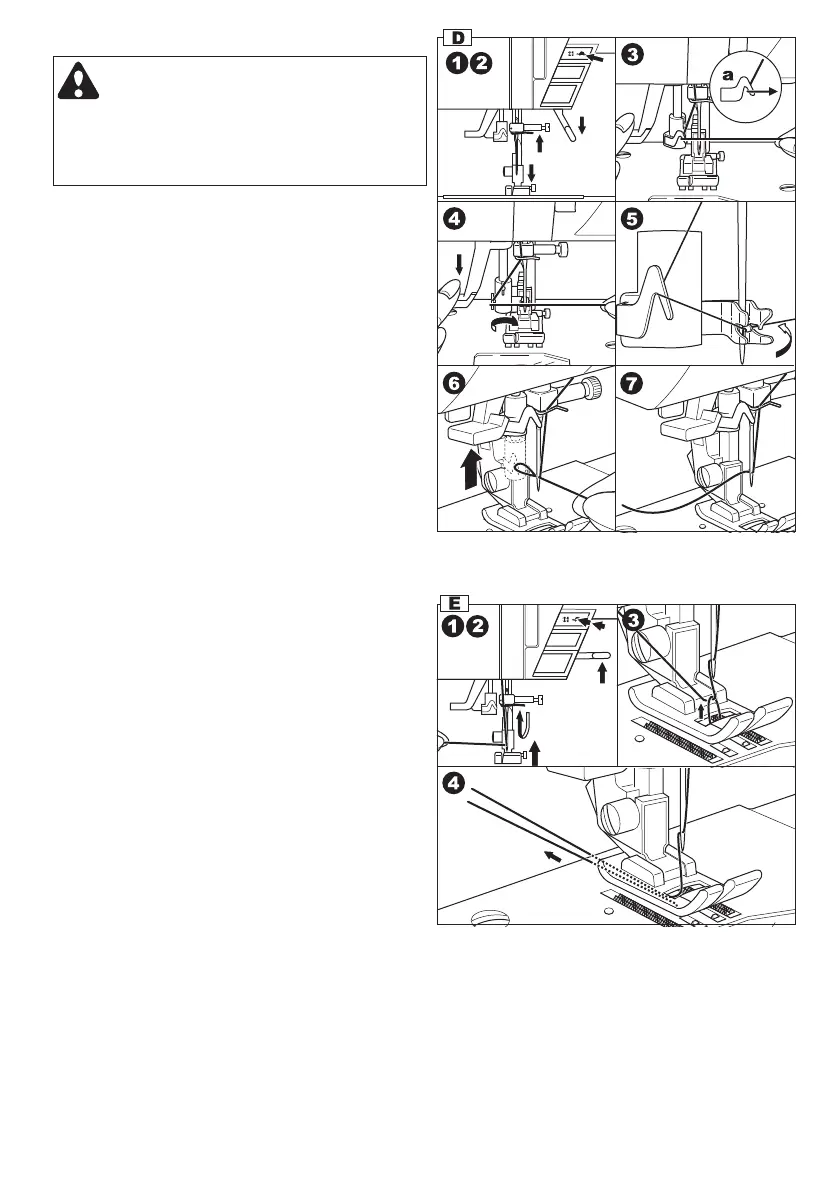 D

1 2

3

a

4

5

6

7

E

1 2

3

4