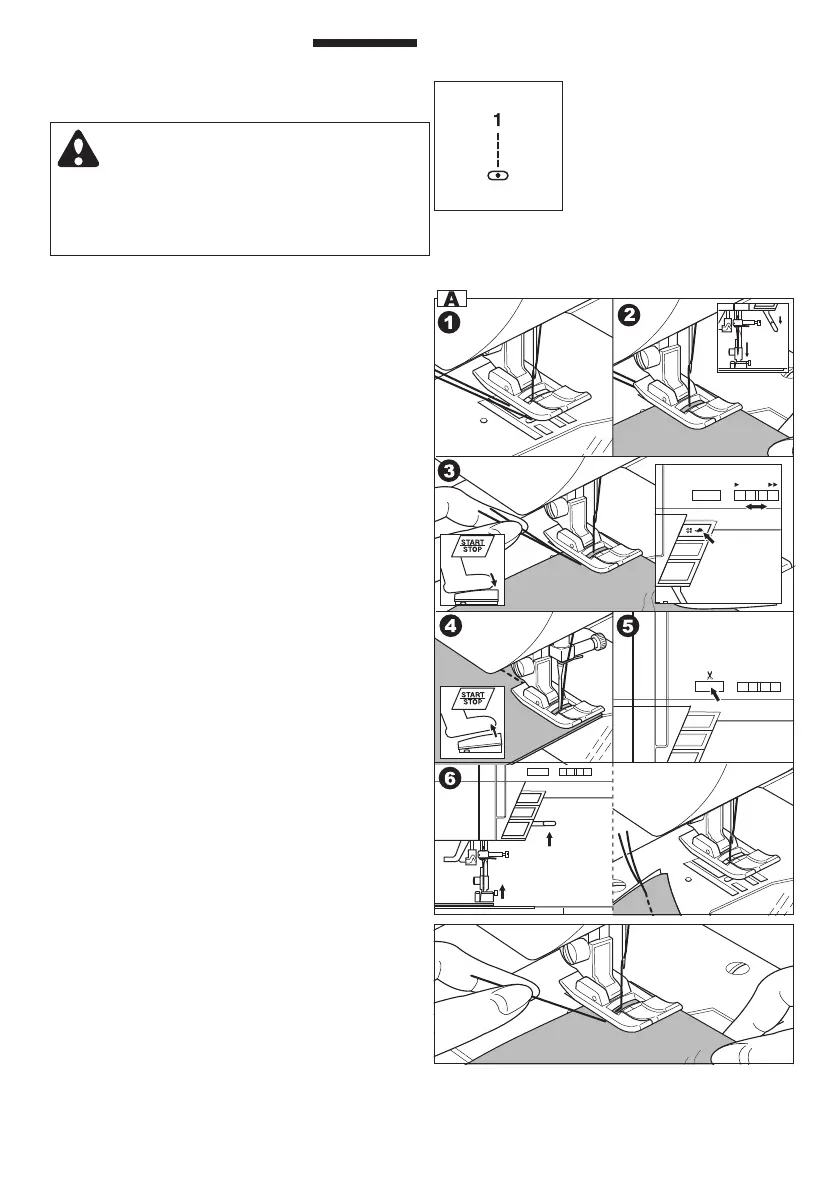 1

A

1

2

3

START STOP

4

START STOP

5

6