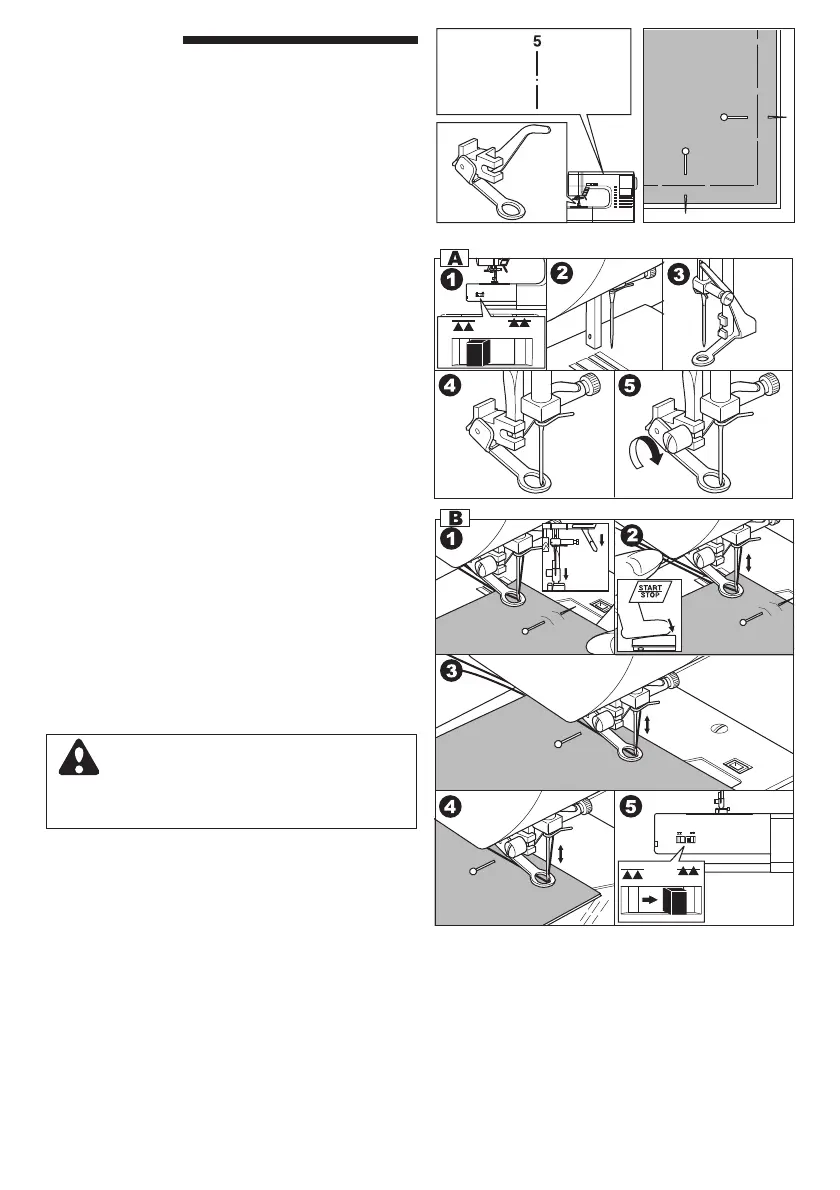 5

A

1

2

3

4

5

B

1

2

START
STOP

3

4

5