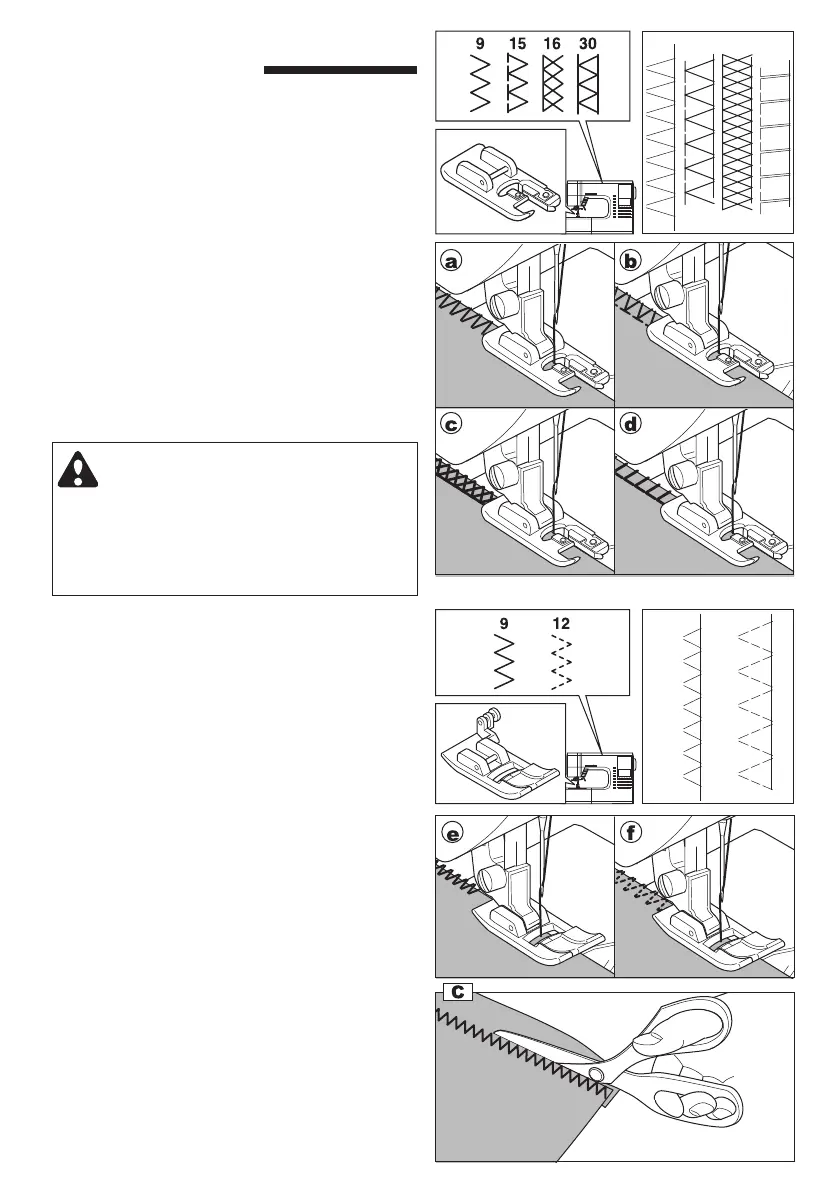 9 15 16 30

a
b
c
d

9 12

e
f
C