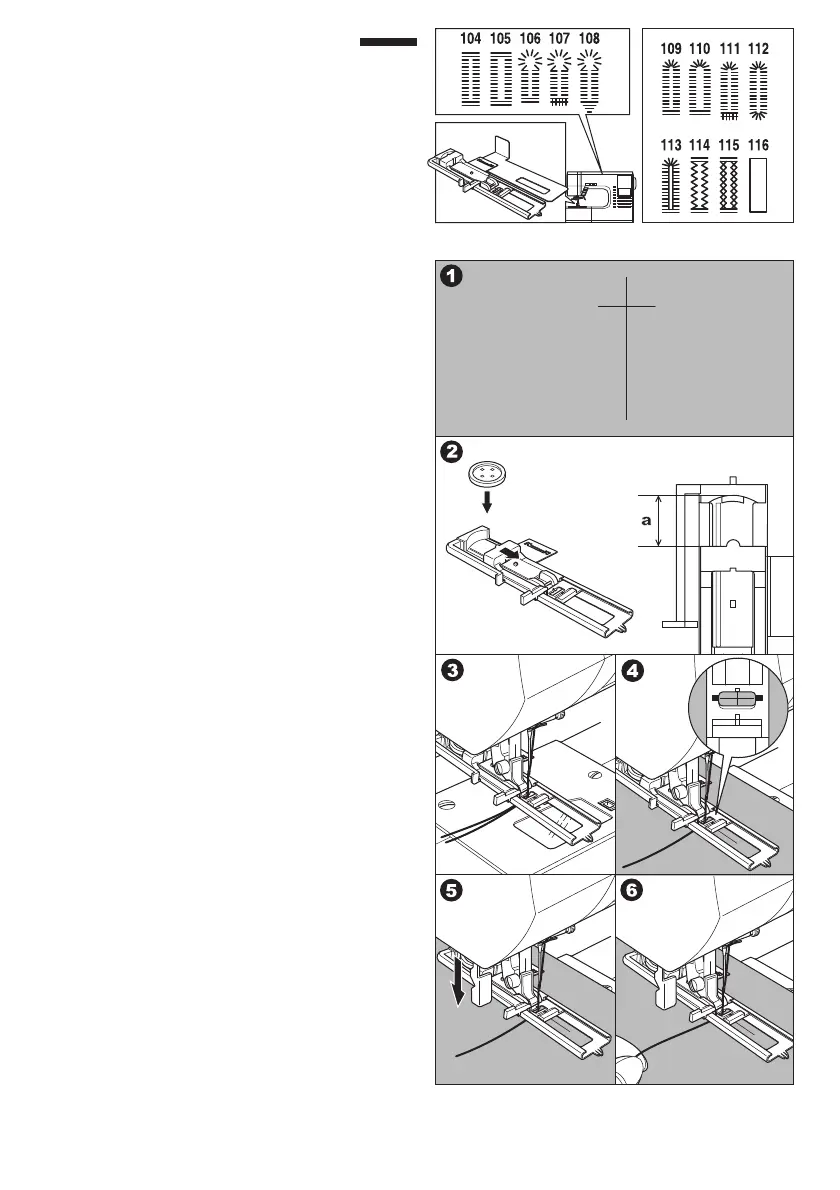 104 105 106 107 108

109 110 111 112

113 114 115 116

1

2

a

3

4

5

6