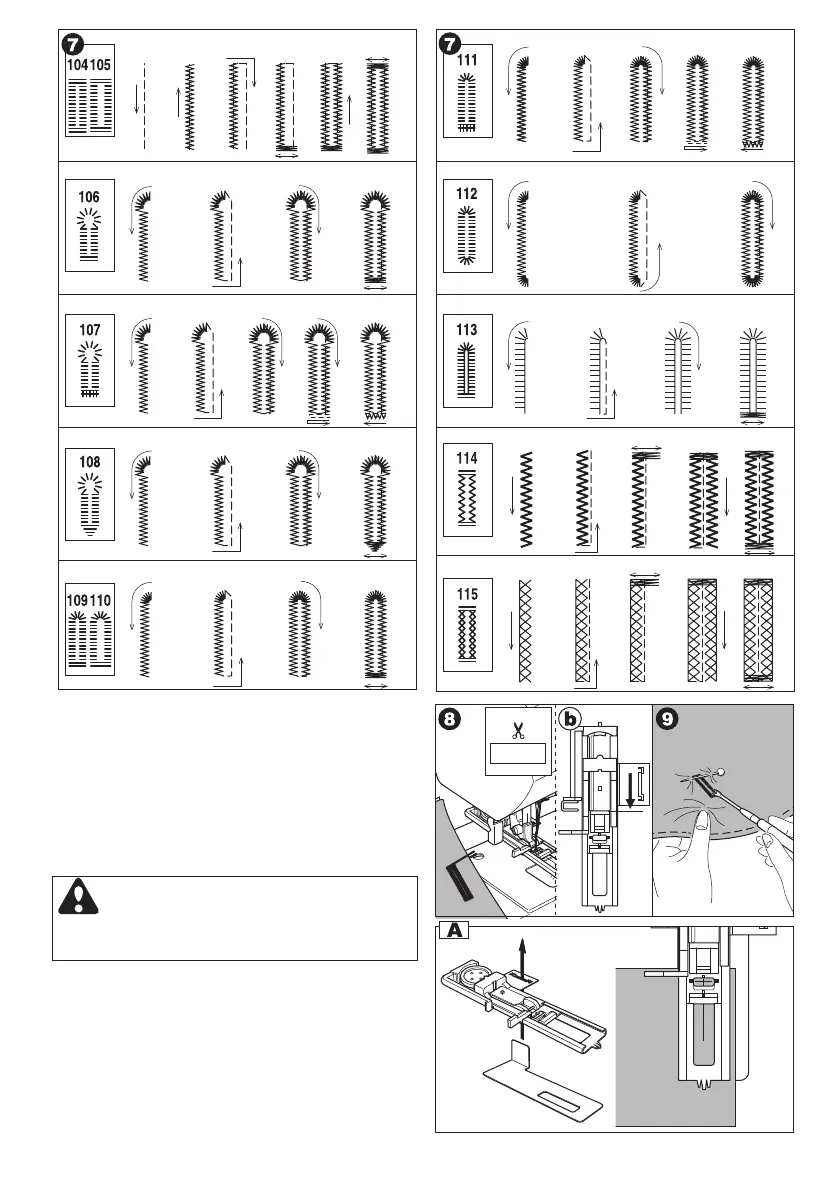 7
104 105
106
107
108
109 110
7
111
112
113
114
115
8
b
9
A