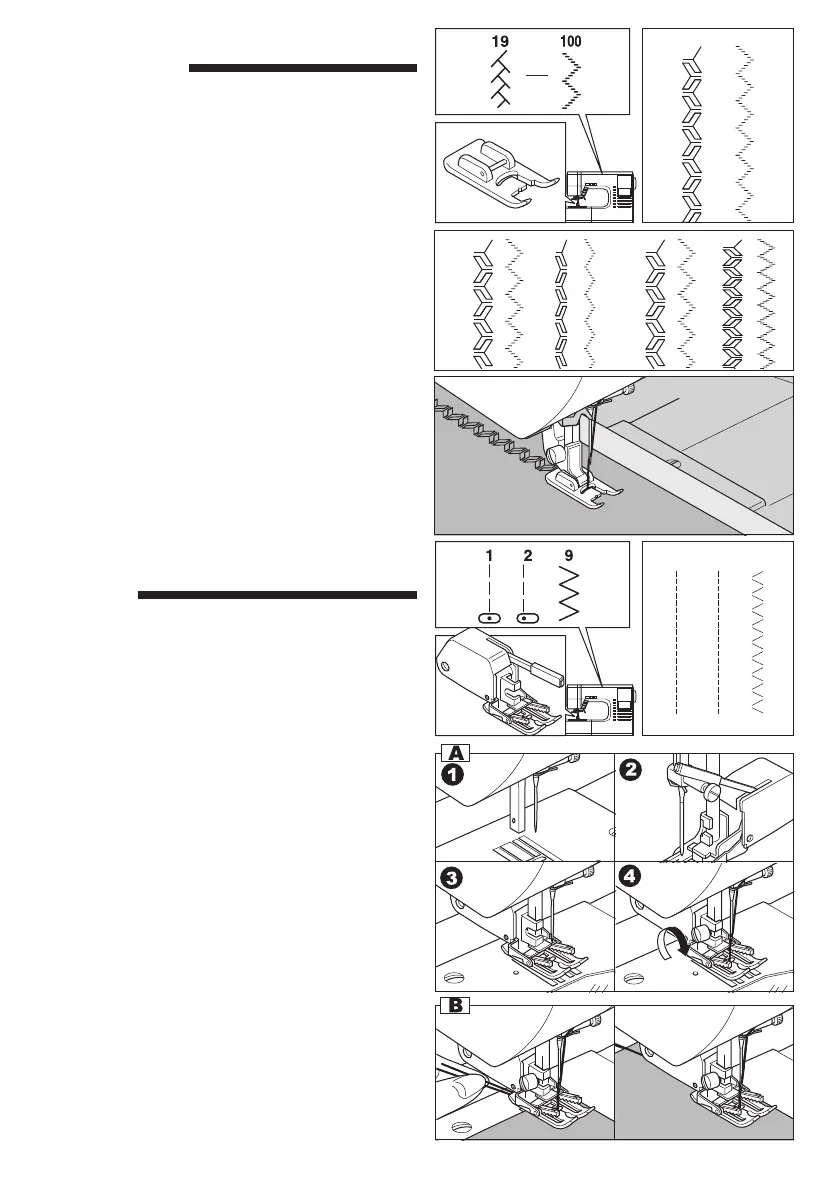 19 100

1 2 9

A

1

2

3

4

B