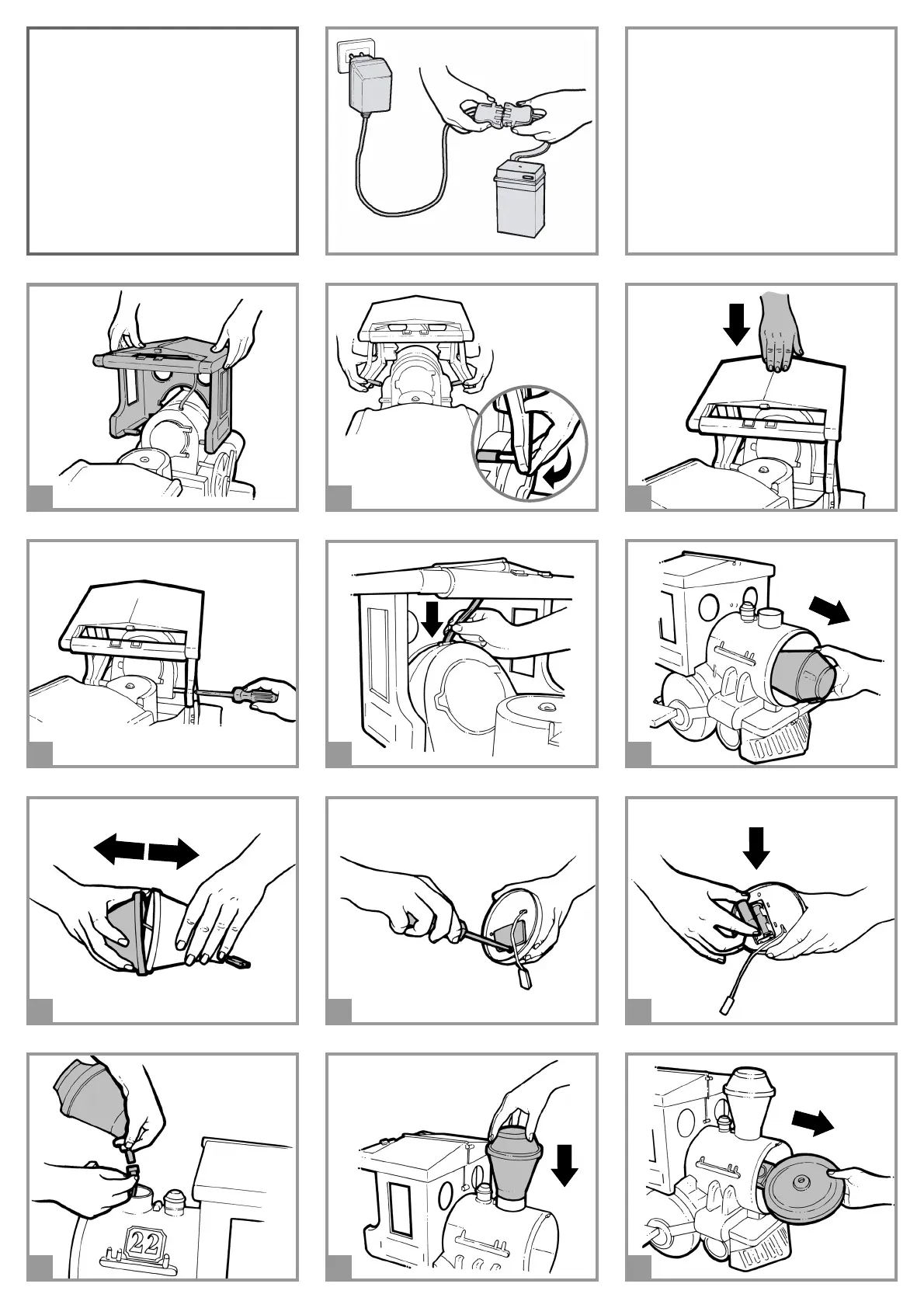 22