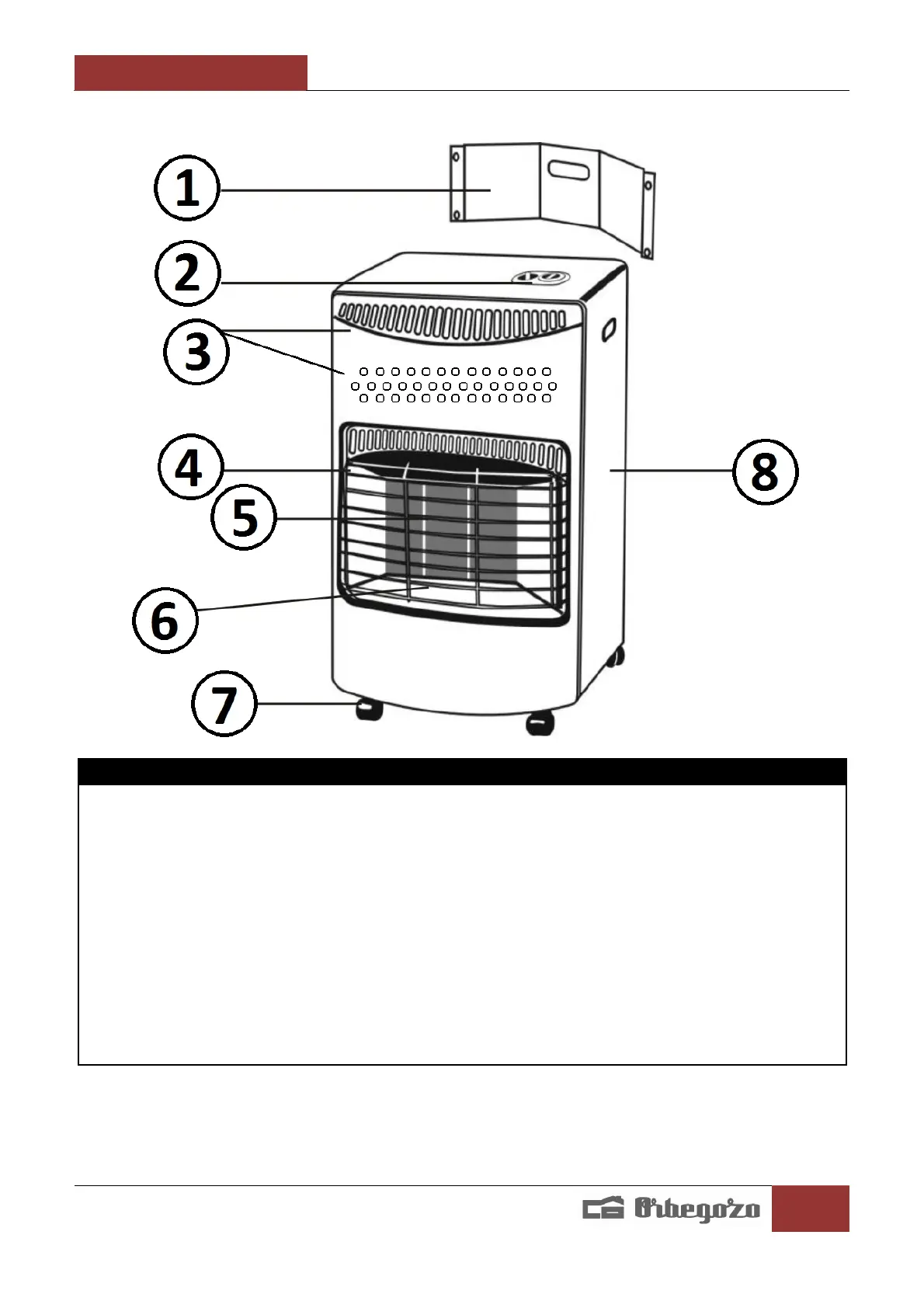 1
2
3
4
5
6
7
8

Orbegozo