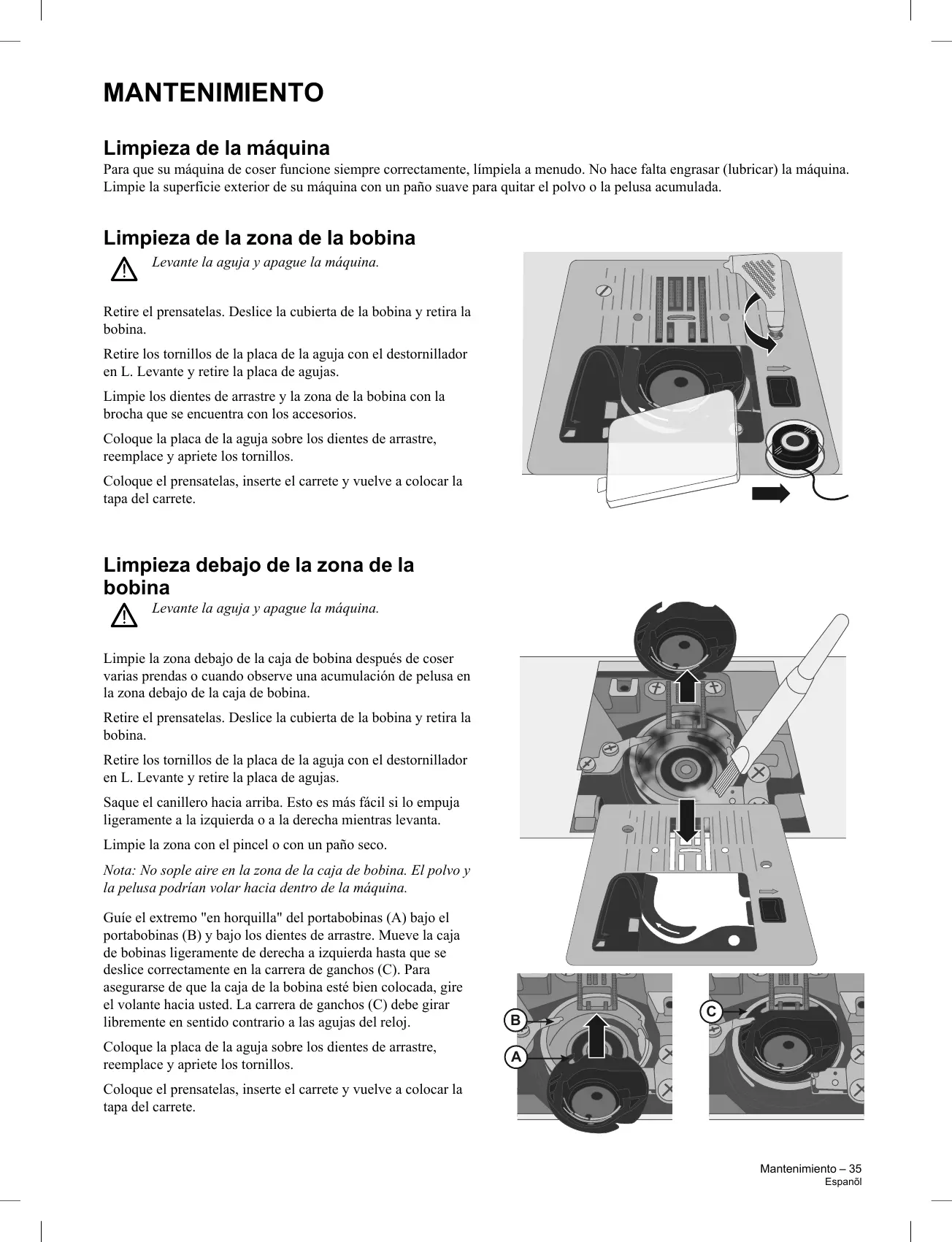 MANTENIMIENTO

Limpieza de la máquina

Para que su máquina de coser funcione siempre correctamente, límpiela a menudo. No hace falta engrasar (lubricar) la máquina. Limpie la superficie exterior de su máquina con un paño suave para quitar el polvo o la pelusa acumulada.

Limpieza de la zona de la bobina

Levante la aguja y apague la máquina.

Retire el prensatelas. Deslice la cubierta de la bobina y retira la bobina.

Retire los tornillos de la placa de la aguja con el destornillador en L. Levante y retire la placa de agujas.

Limpie los dientes de arrastre y la zona de la bobina con la brocha que se encuentra con los accesorios.

Coloque la placa de la aguja sobre los dientes de arrastre, reemplace y apriete los tornillos.

Coloque el prensatelas, inserte el carrete y vuelve a colocar la tapa del carrete.

Limpieza debajo de la zona de la bobina

Levante la aguja y apague la máquina.

Limpie la zona debajo de la caja de bobina después de coser varias prendas o cuando observe una acumulación de pelusa en la zona debajo de la caja de bobina.

Retire el prensatelas. Deslice la cubierta de la bobina y retira la bobina.

Retire los tornillos de la placa de la aguja con el destornillador en L. Levante y retire la placa de agujas.

Saque el canillero hacia arriba. Esto es más fácil si lo empuja ligeramente a la izquierda o a la derecha mientras levanta.

Limpie la zona con el pincel o con un paño seco.

Nota: No sople aire en la zona de la caja de bobina. El polvo y la pelusa podrían volar hacia dentro de la máquina.

Guíe el extremo "en horquilla" del portabobinas (A) bajo el portabobinas (B) y bajo los dientes de arrastre. Mueve la caja de bobinas ligeramente de derecha a izquierda hasta que se deslice correctamente en la carrera de ganchos (C). Para asegurarse de que la caja de la bobina esté bien colocada, gire el volante hacia usted. La carrera de ganchos (C) debe girar libremente en sentido contrario a las agujas del reloj.

Coloque la placa de la aguja sobre los dientes de arrastre, reemplace y apriete los tornillos.

Coloque el prensatelas, inserte el carrete y vuelve a colocar la tapa del carrete.

B
A
C

Mantenimiento – 35
Espanõl