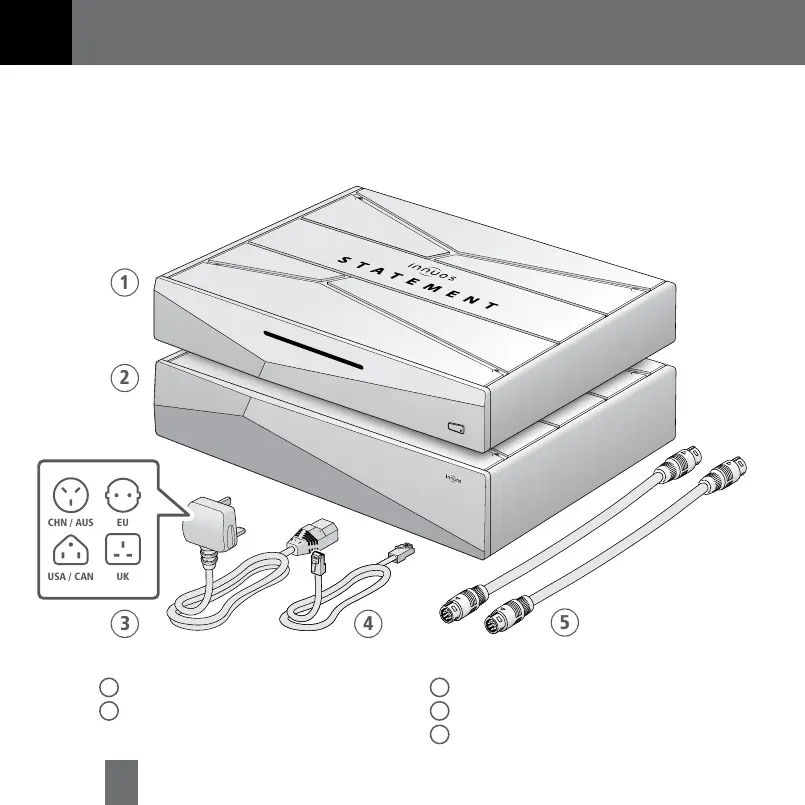 innuos
STATEMENT

1

2

CHN / AUS
EU
USA / CAN
UK

3

4

5