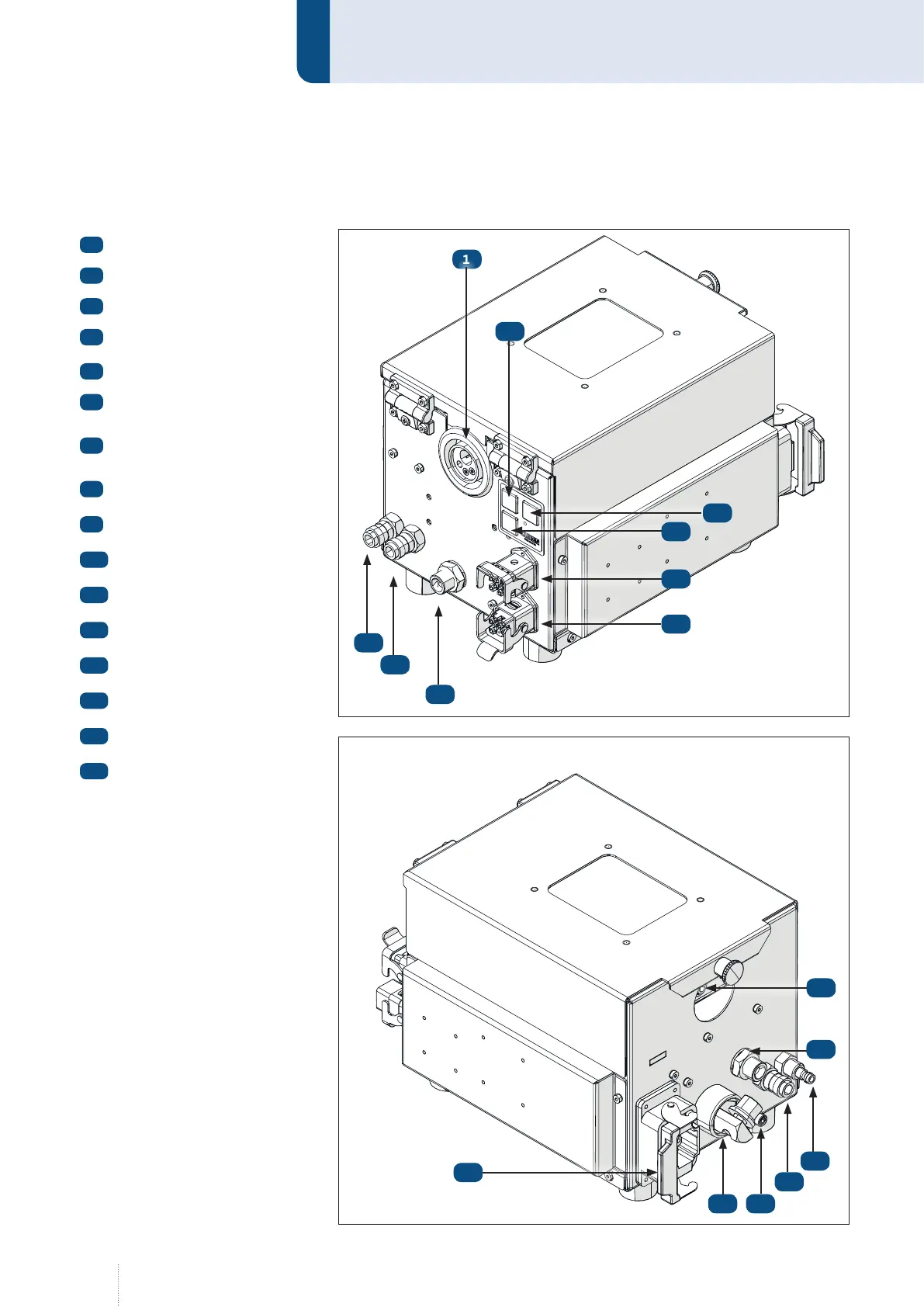 1