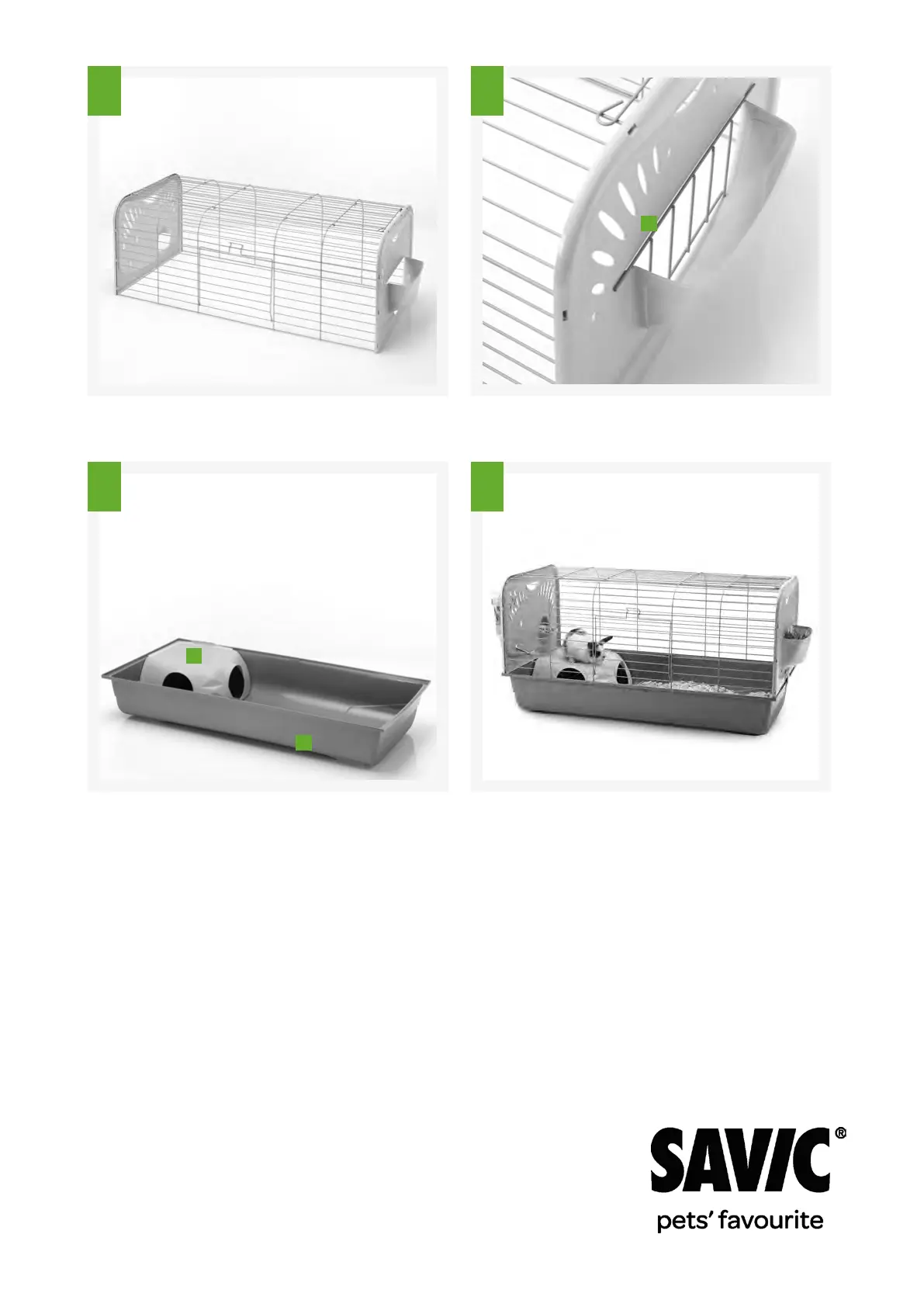 SAVIC®
pets' favourite