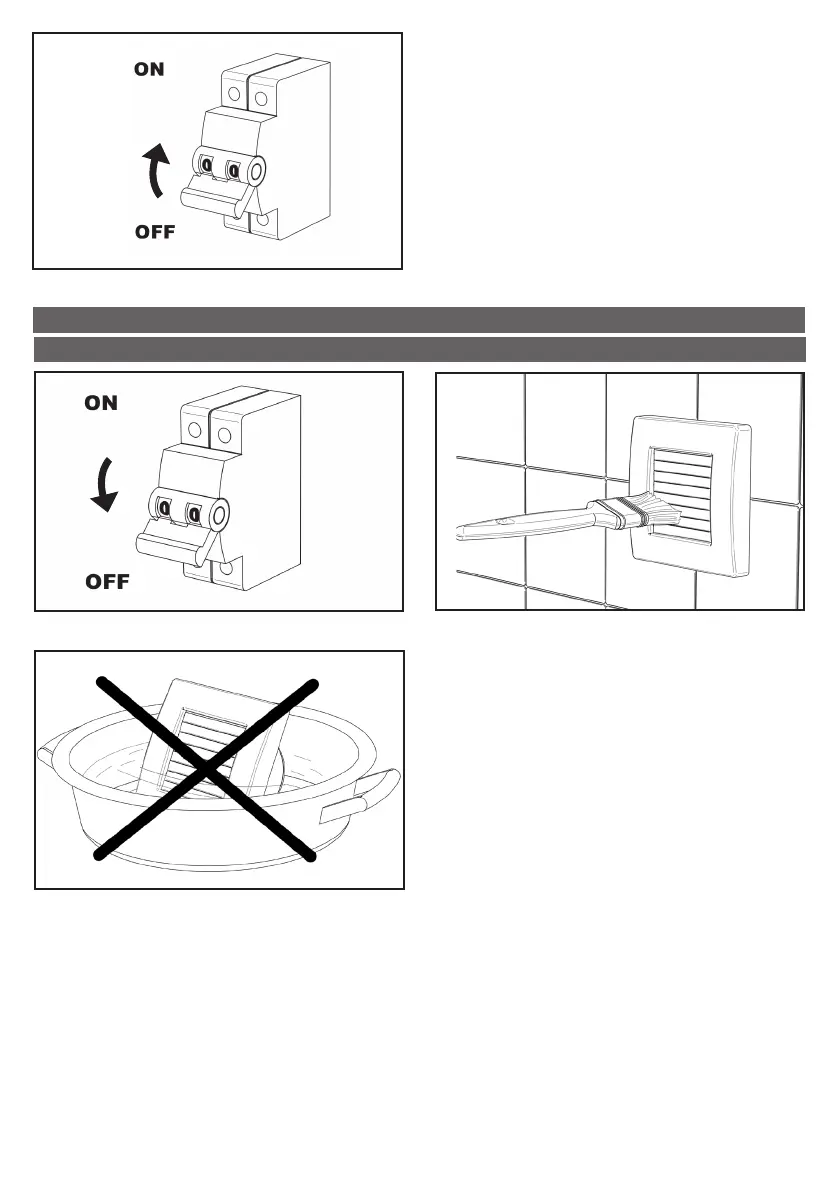 ON

OFF

ON

OFF