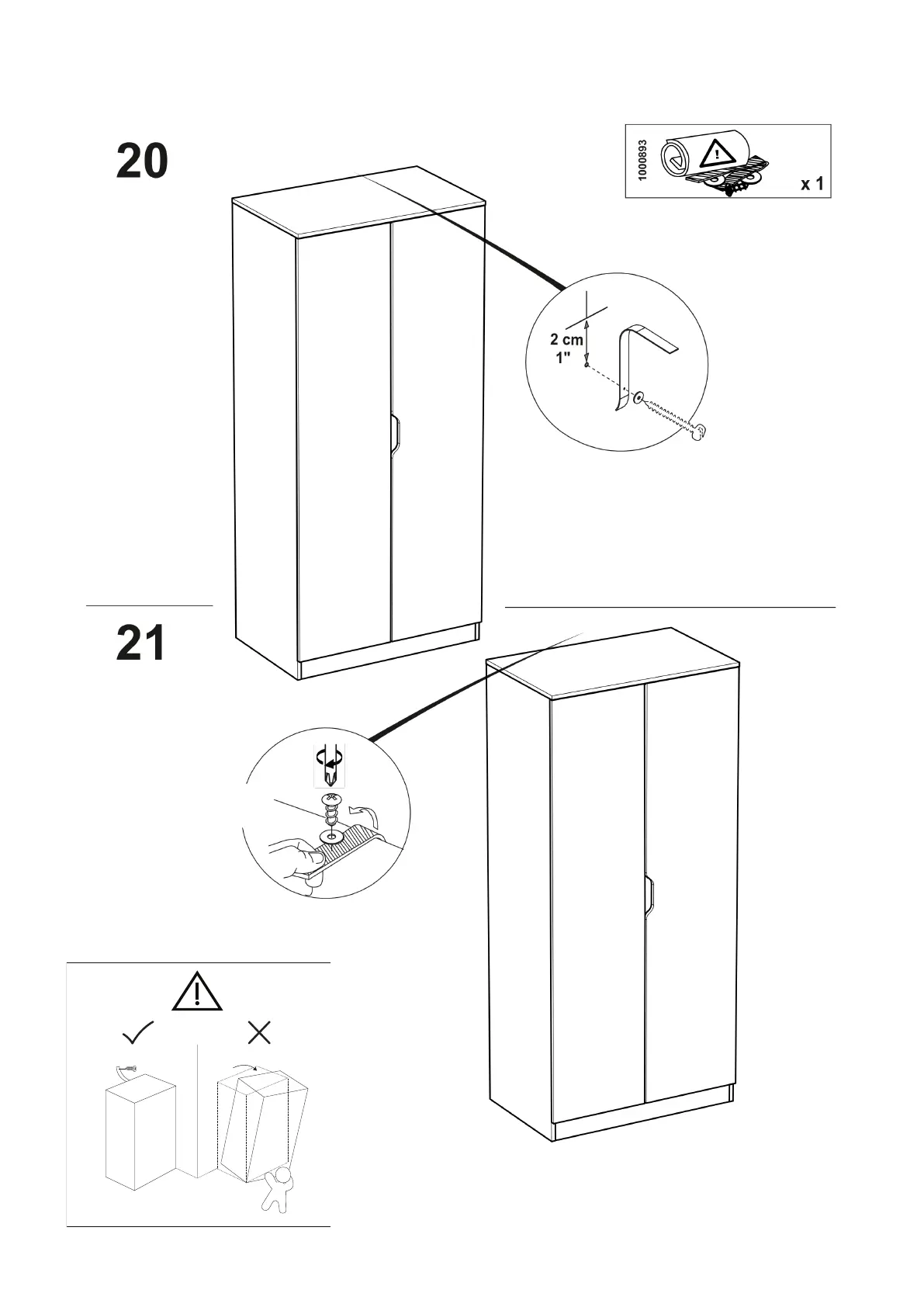 20

1000893

x 1

2 cm
1"

21