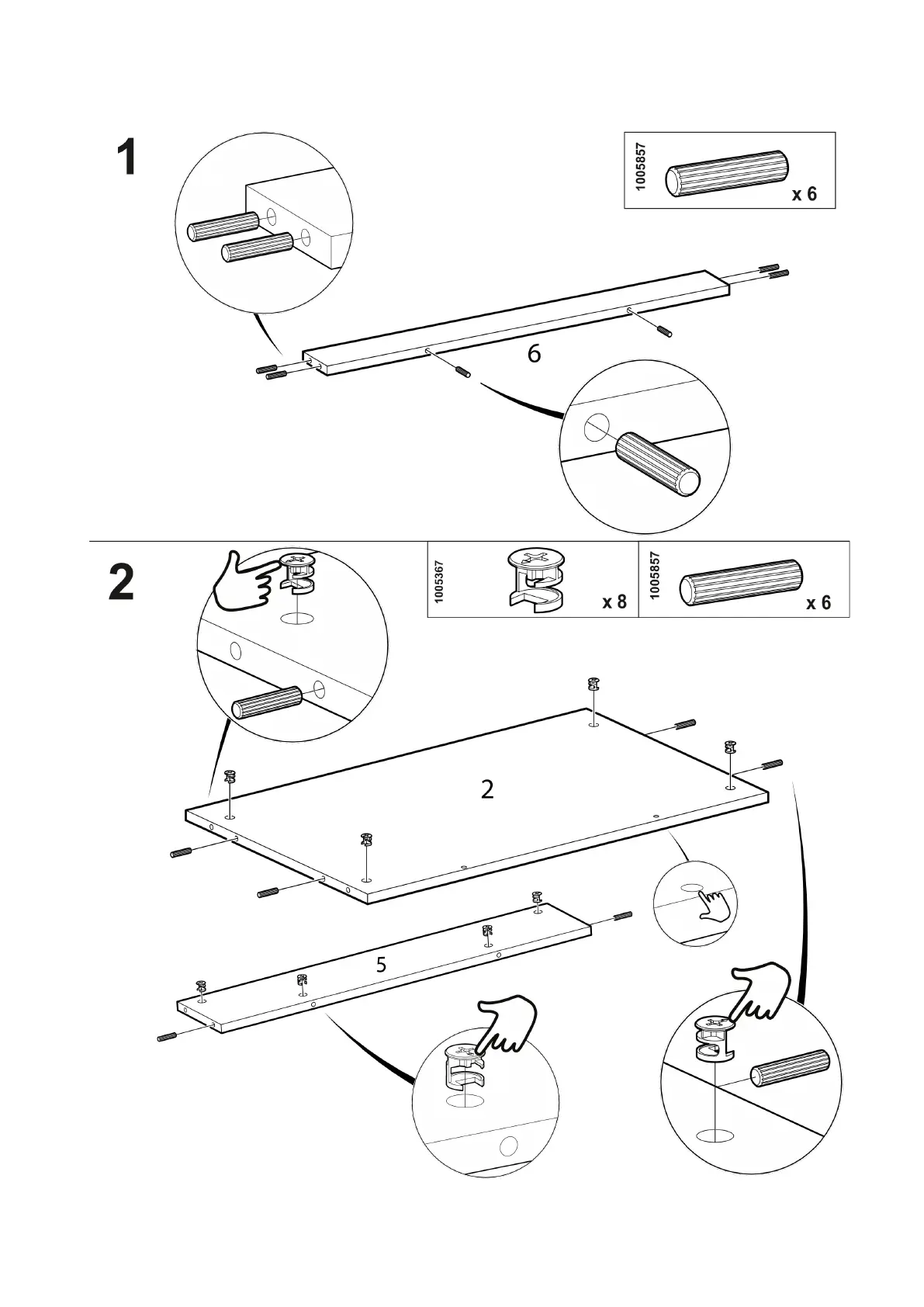 1

1005857
x 6

6

2

1005367
x 8

1005857
x 6

2

5