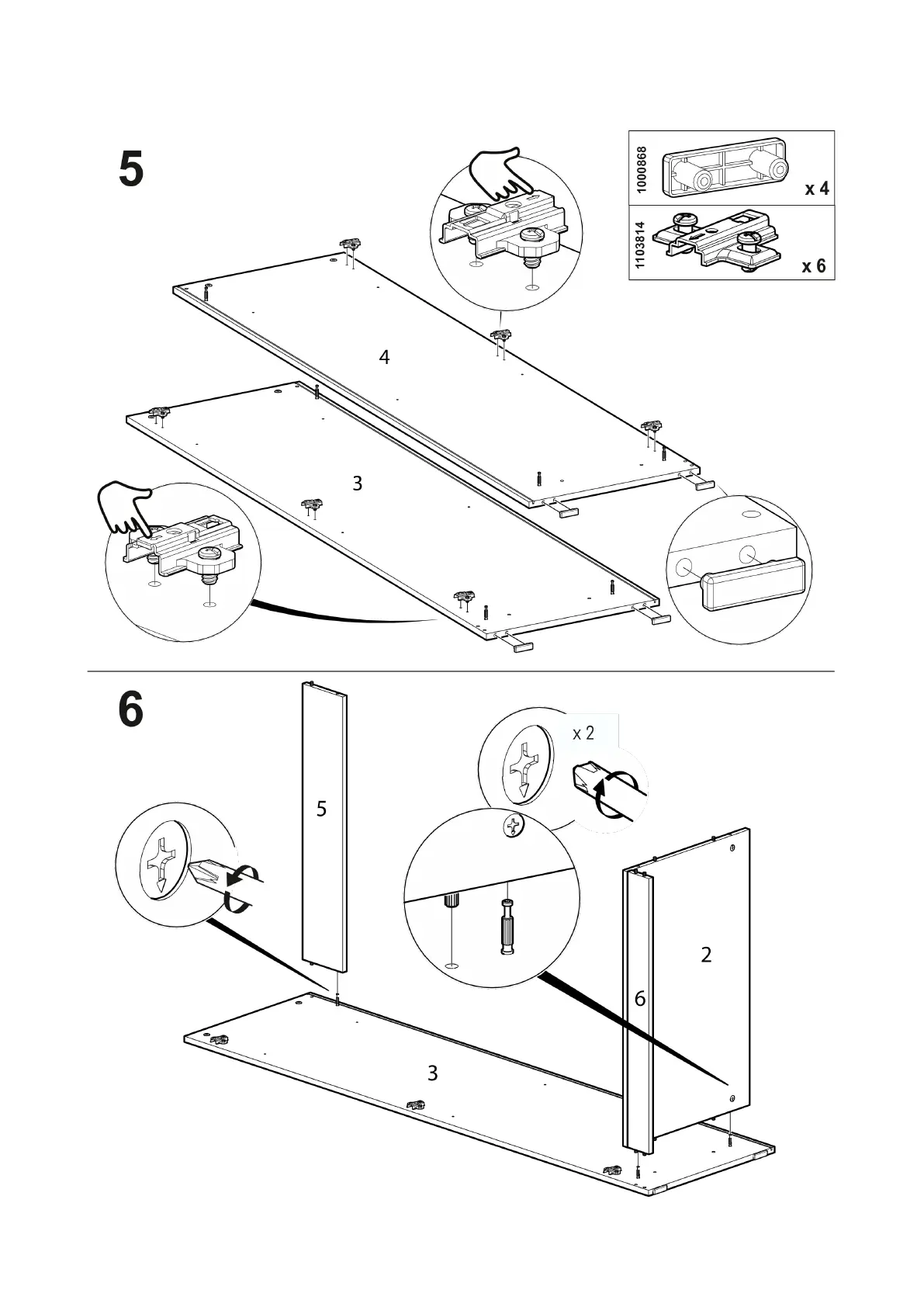 5

1000868

x 4

1103814

x 6

4

3

6

x 2

5

2

6

3