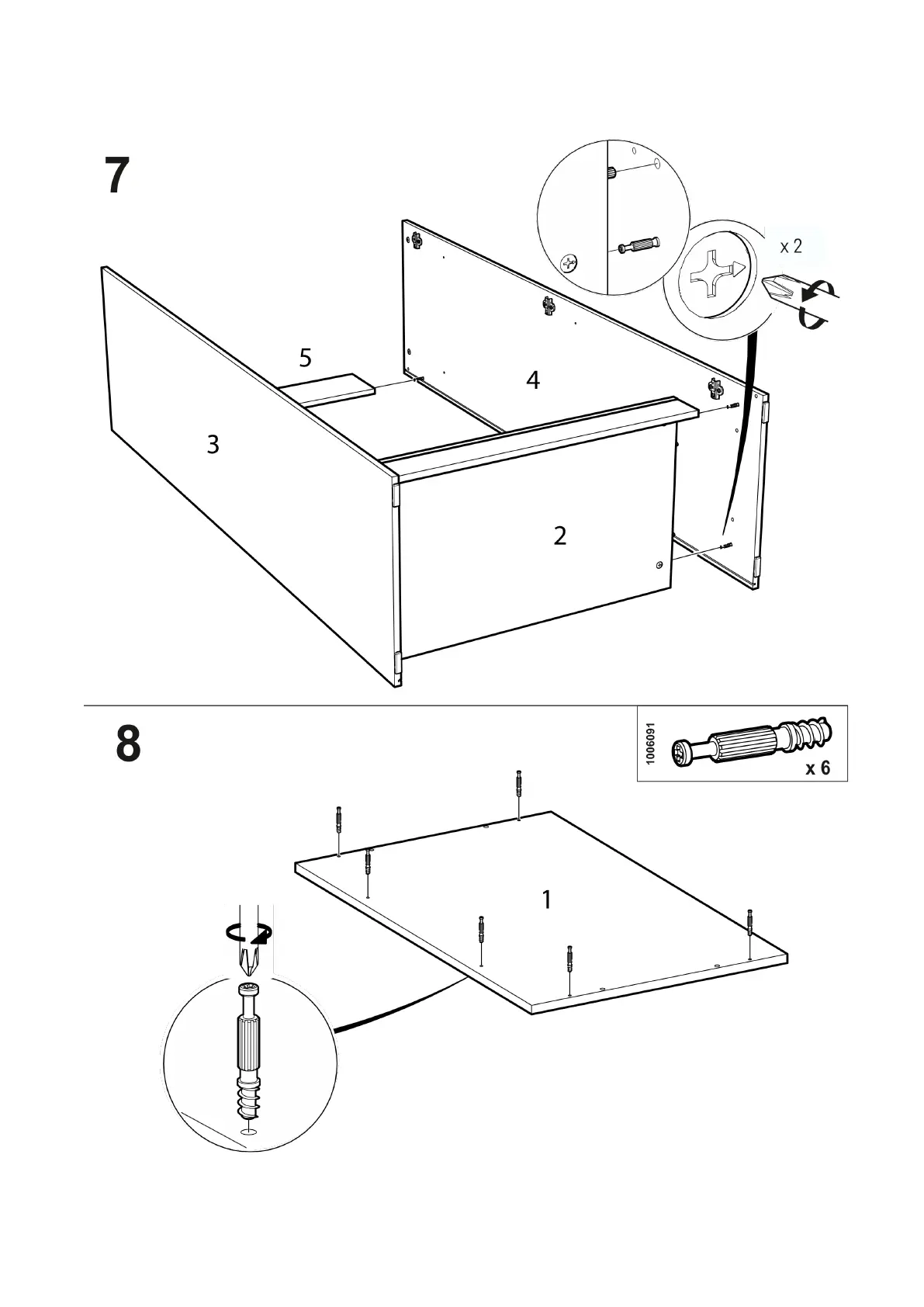 7

x 2

5

4

3

2

8

1006091

x 6

1