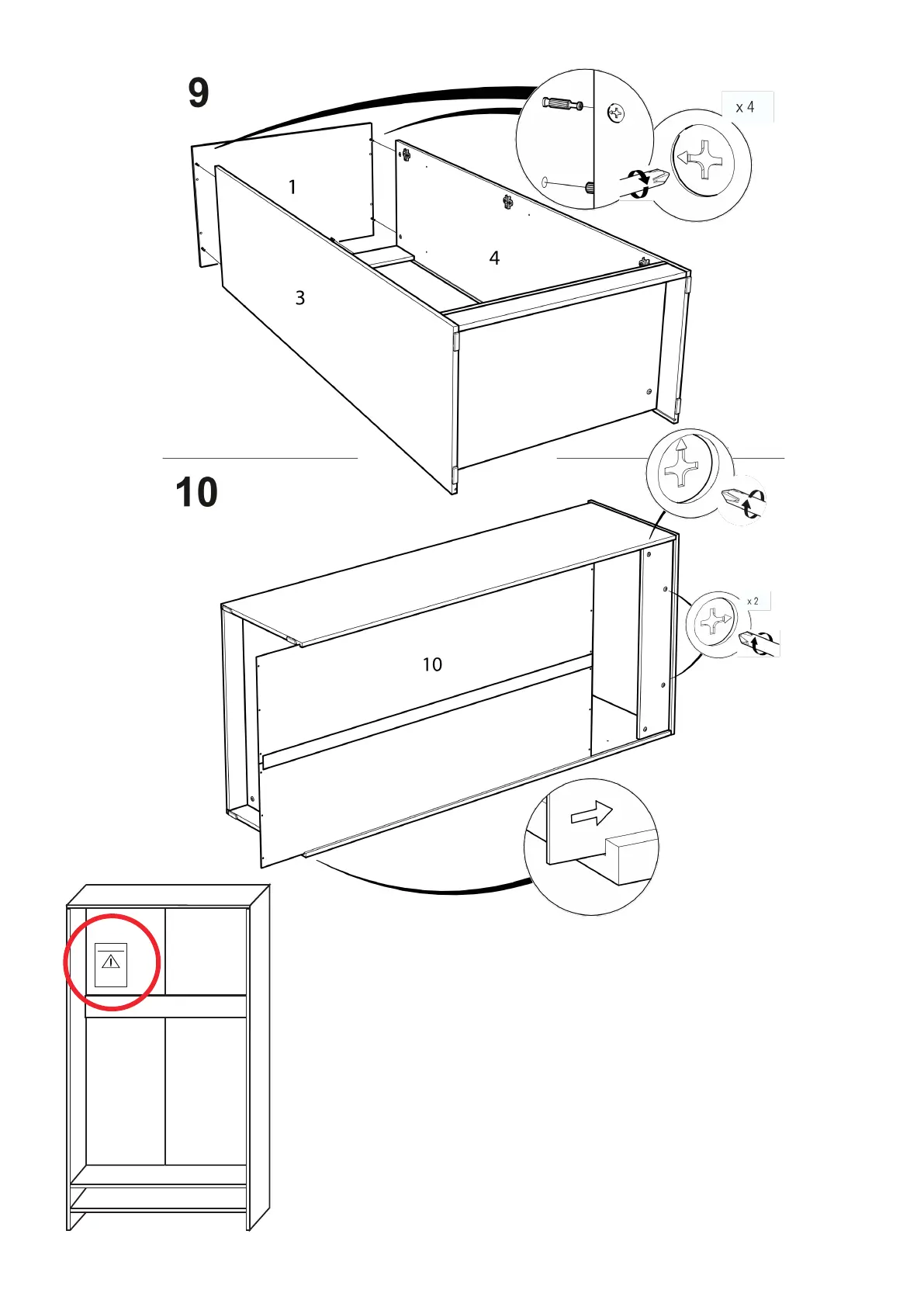 9

x 4

1

4

3

10

x 2

10