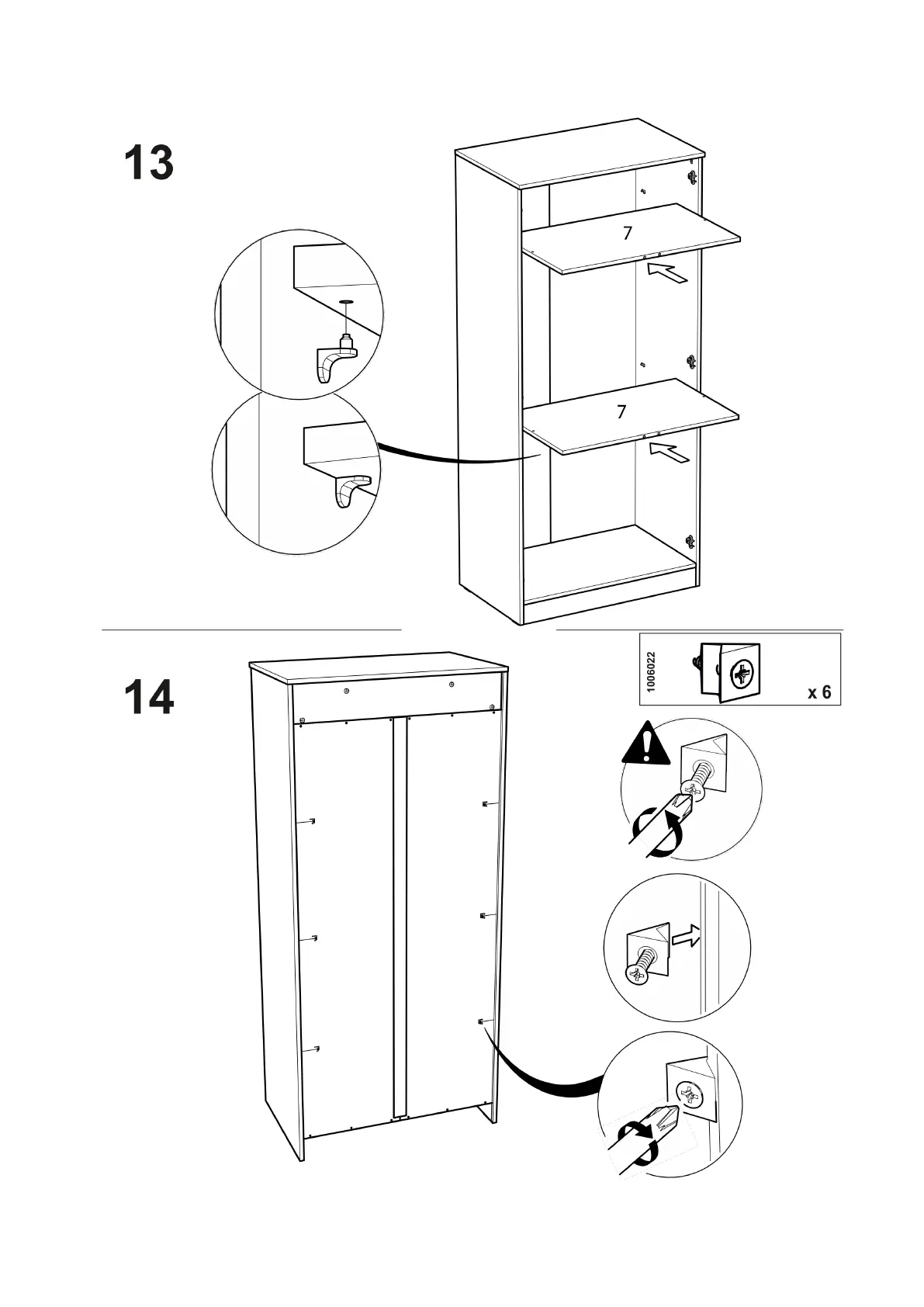 13

7

7

14

1006022

x 6