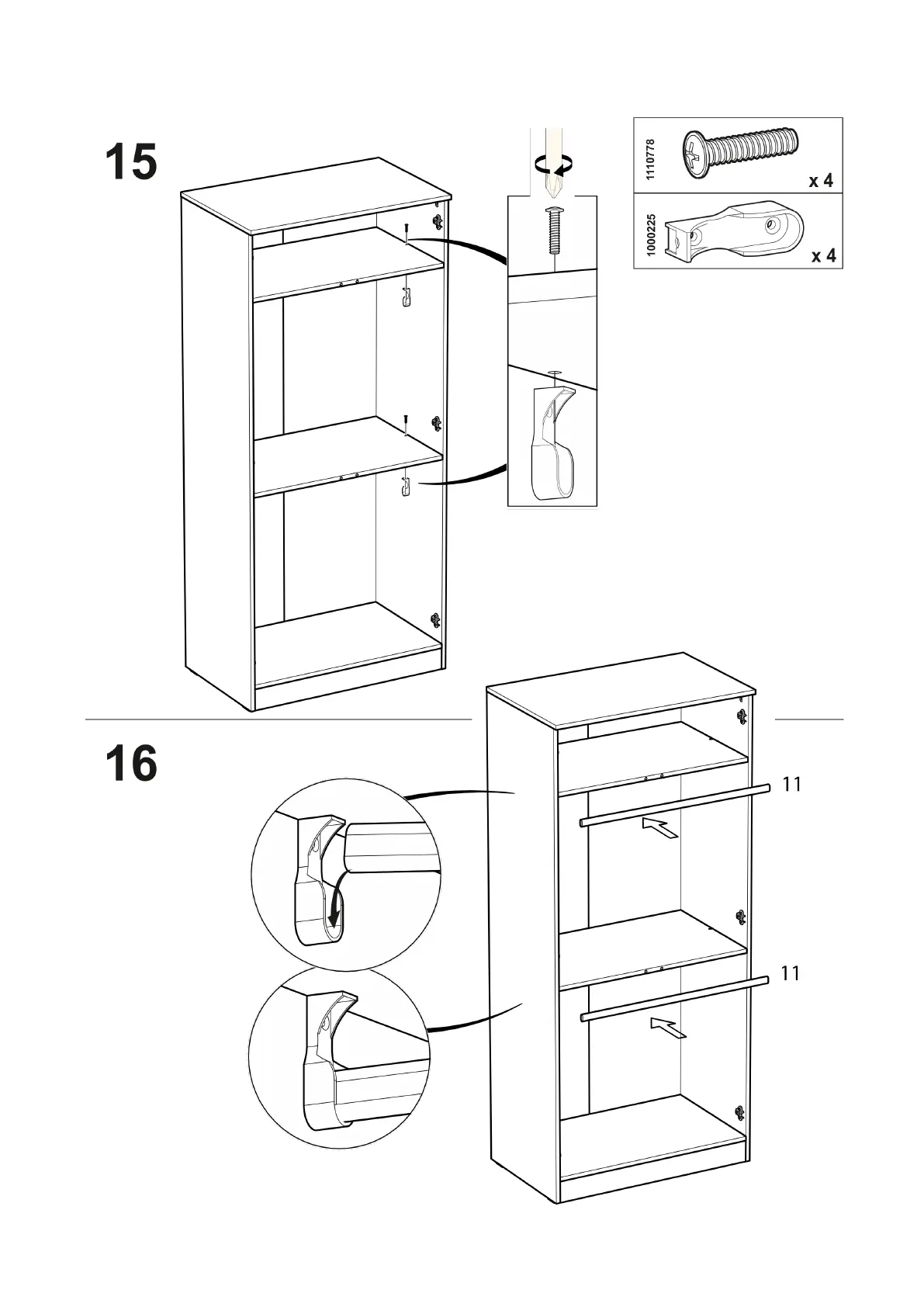 15

1110778
x 4

1000225
x 4

16

11

11