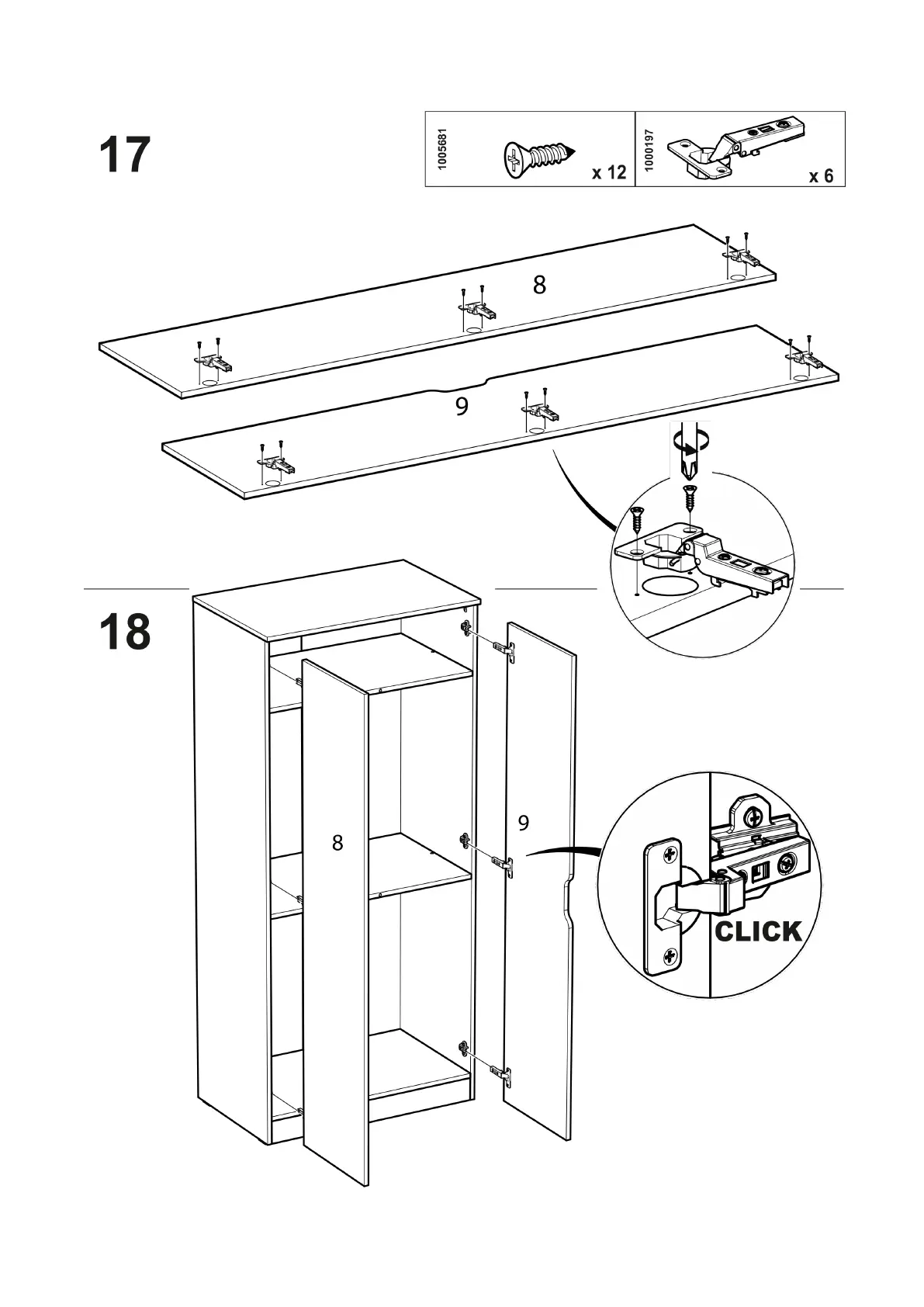 17

1005681
x 12

1000197
x 6

8

9

18

8

9

CLICK