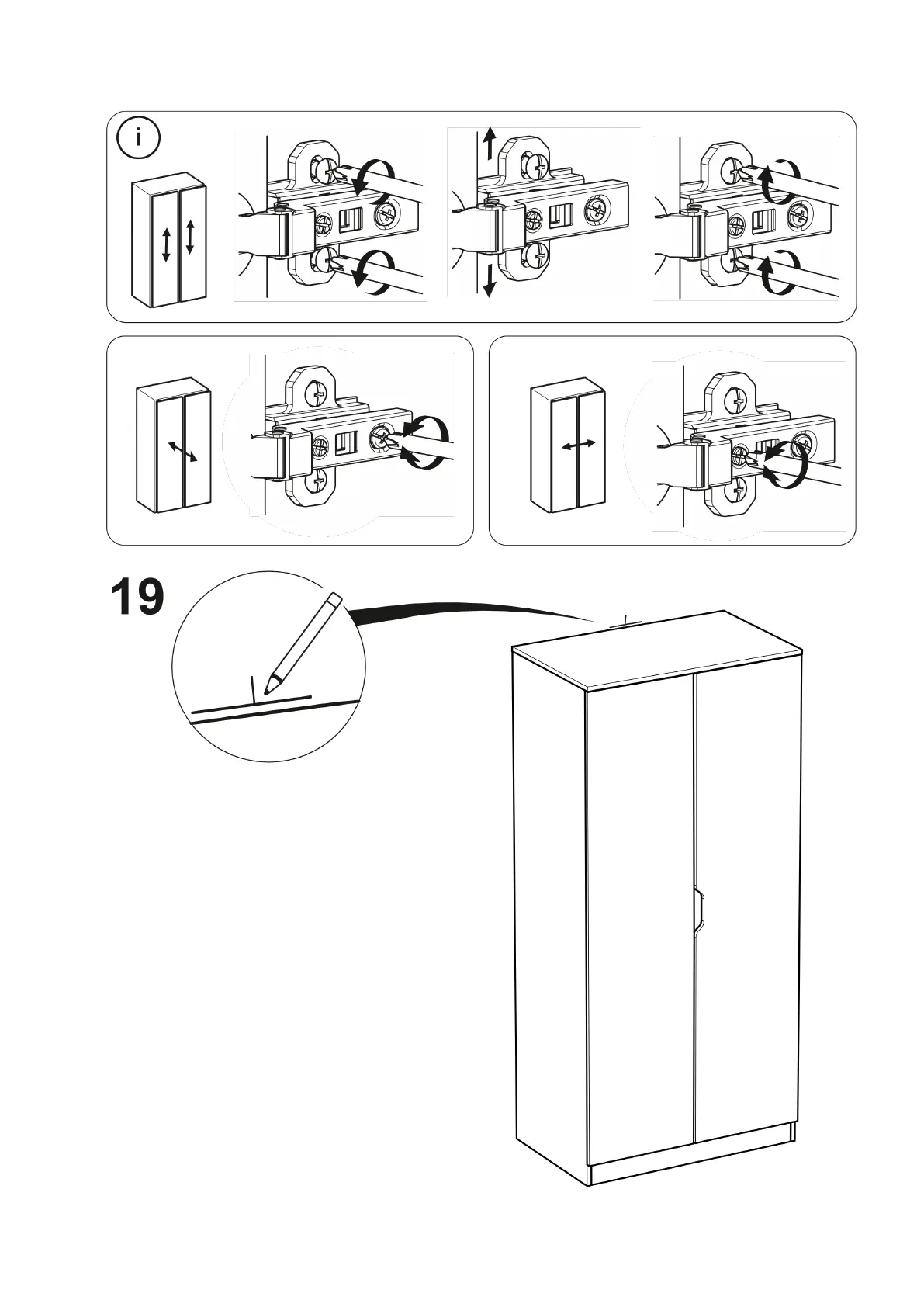 i

19