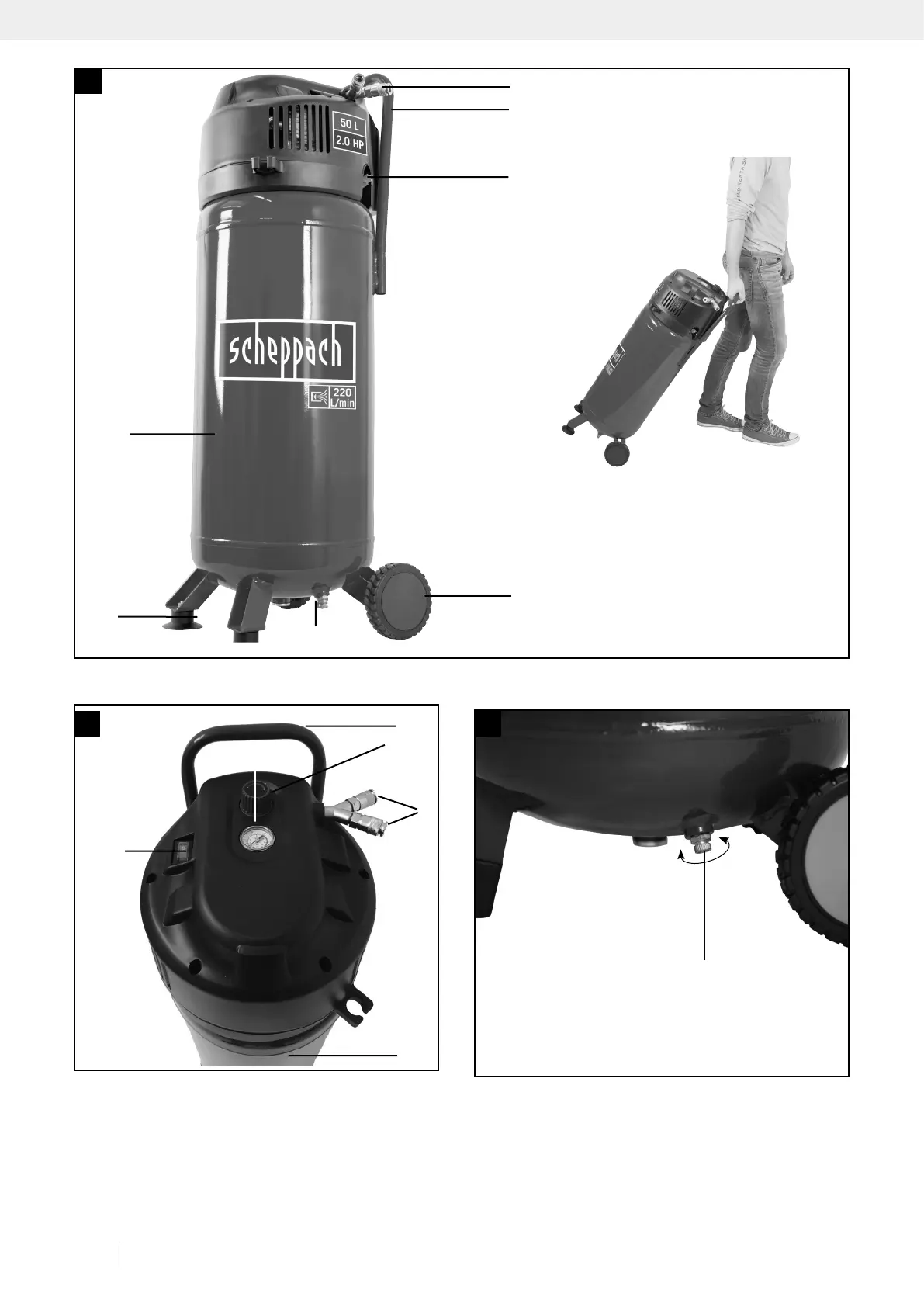 50 L
2.0 HP

scheppach

220
L/min