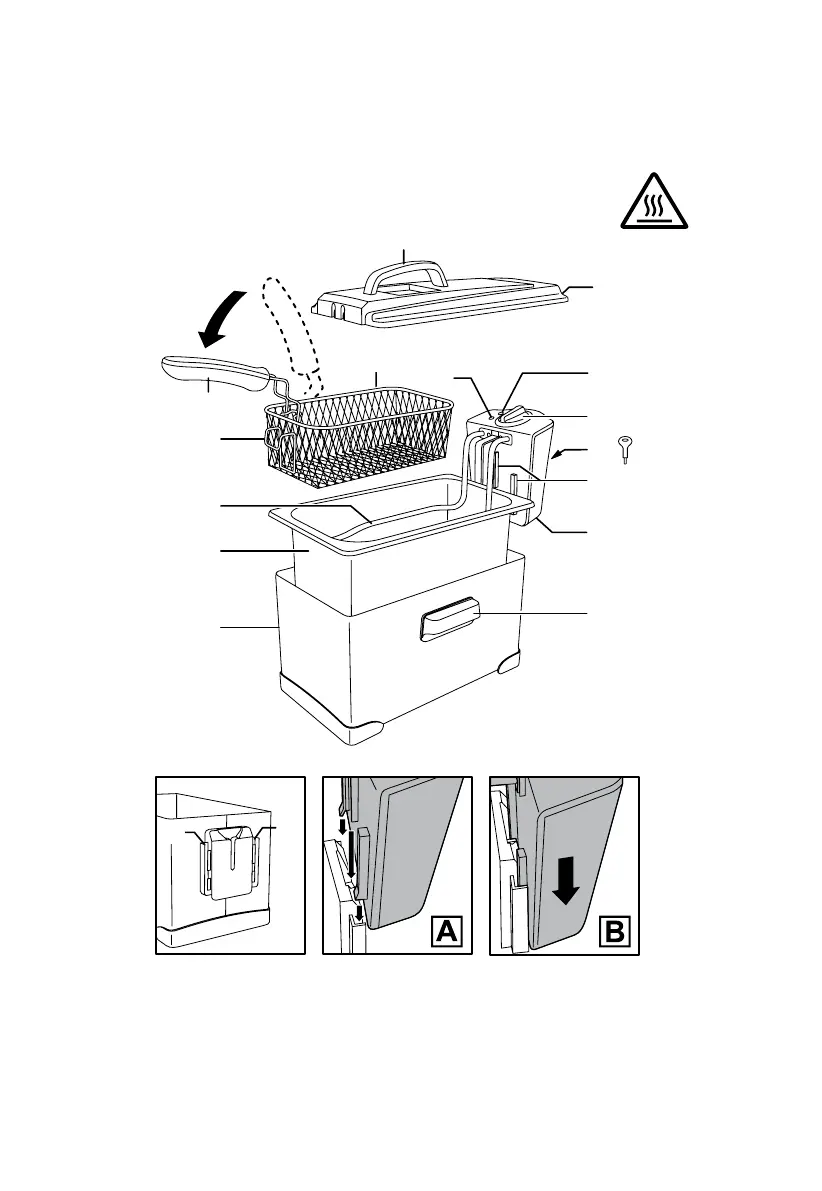 A

B