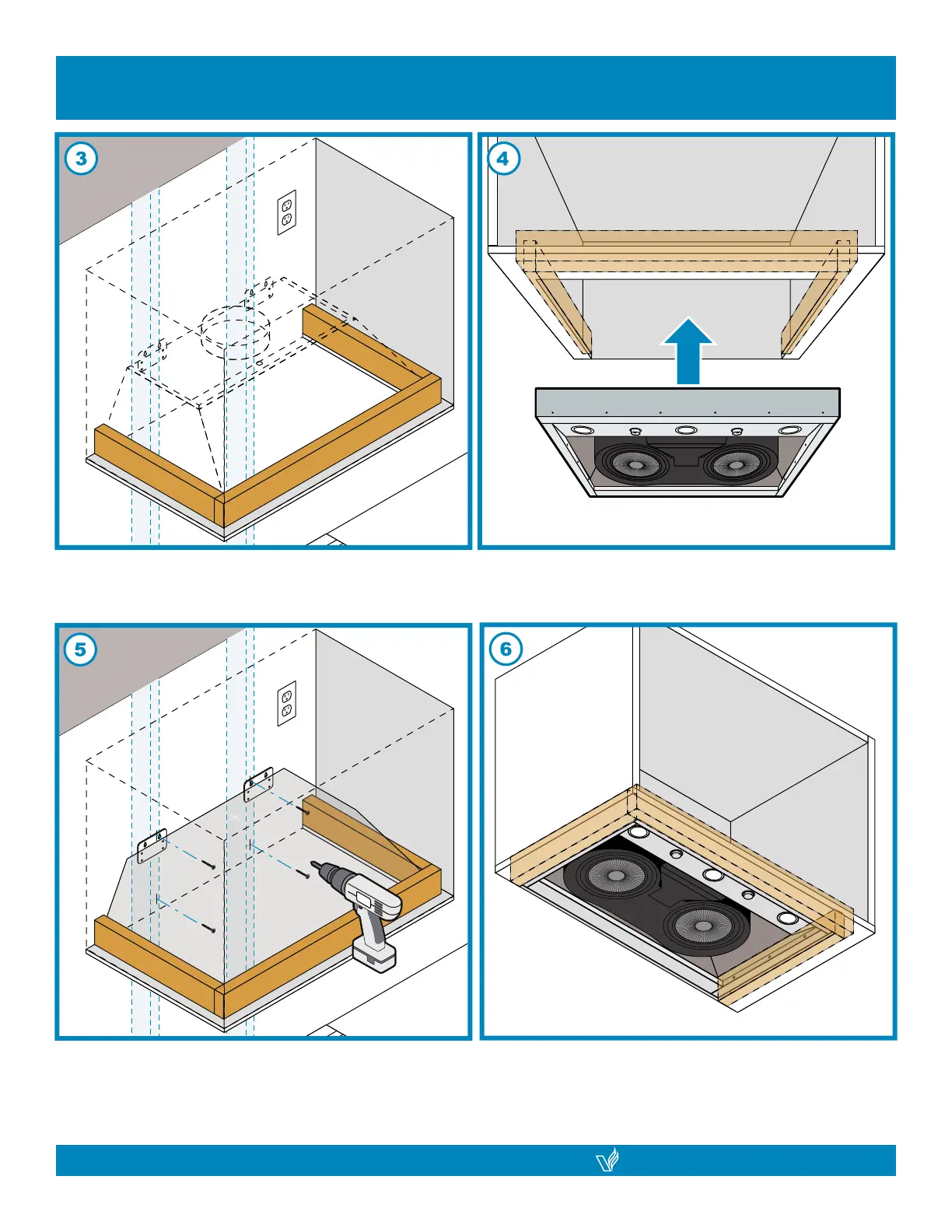 3

4

5

6