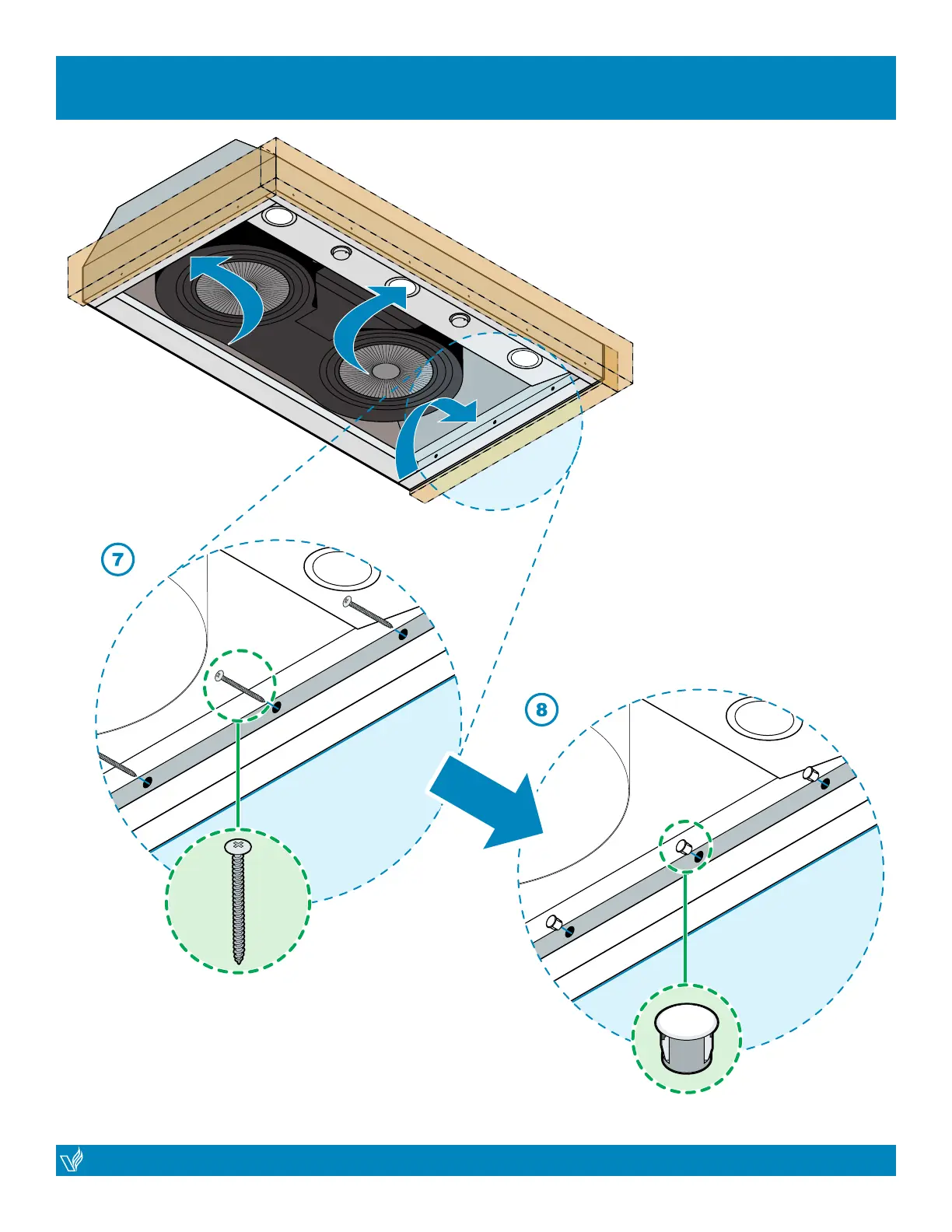 7

8