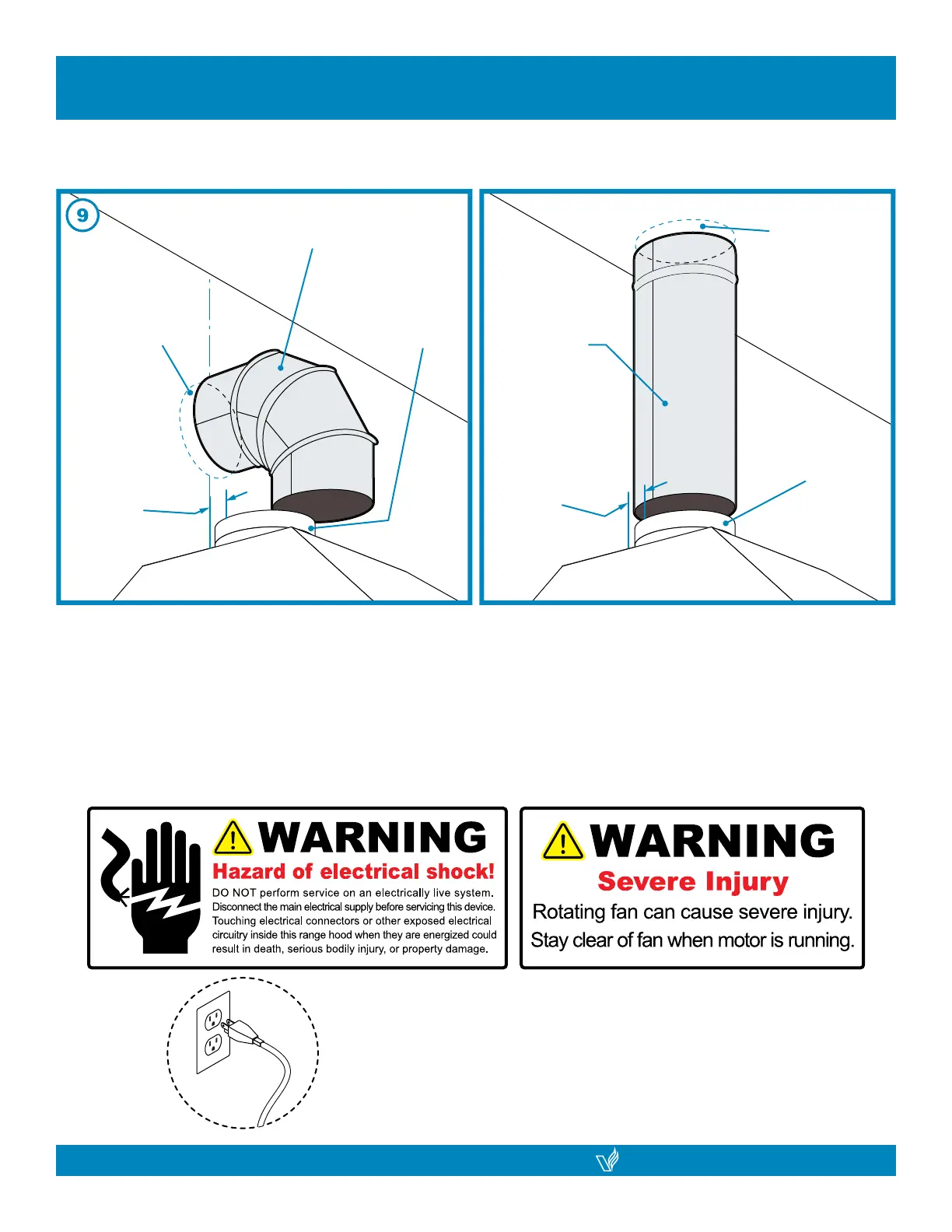 9

WARNING
Hazard of electrical shock!
DO NOT perform service on an electrically live system. Disconnect the main electrical supply before servicing this device. Touching electrical connectors or other exposed electrical circuitry inside this range hood when they are energized could result in death, serious bodily injury, or property damage.

WARNING
Severe Injury
Rotating fan can cause severe injury. Stay clear of fan when motor is running.