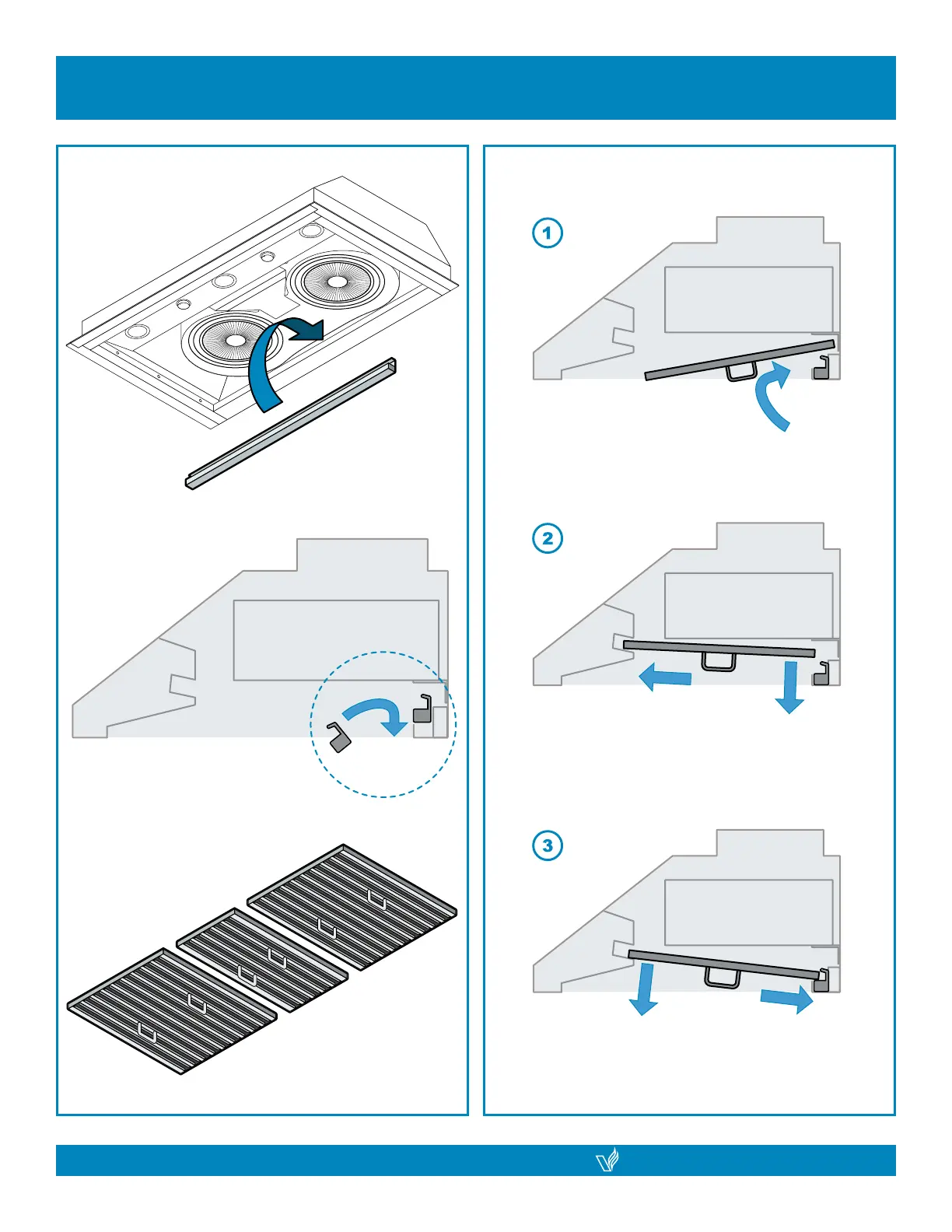 1

2

3