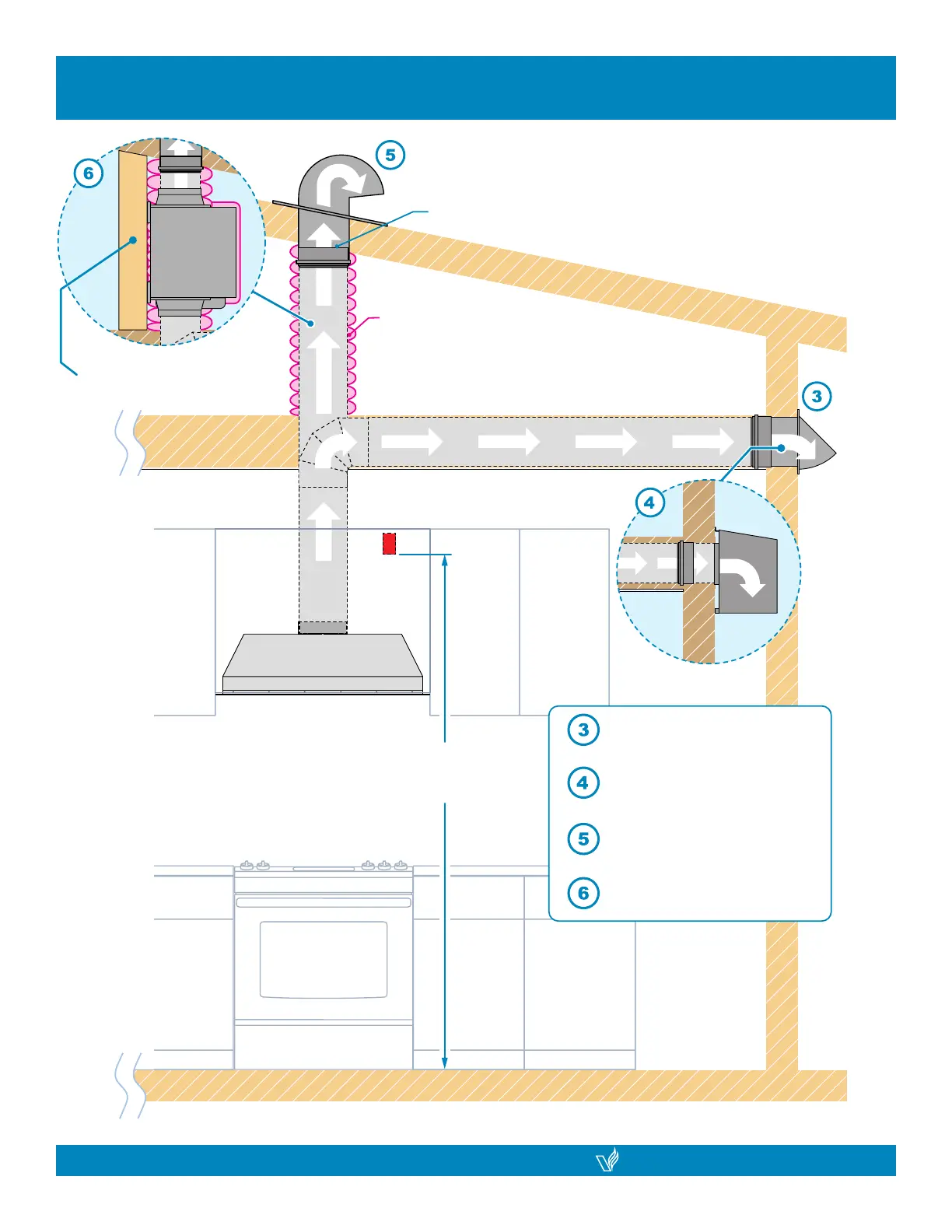 6

5

3

4

3

4

5

6