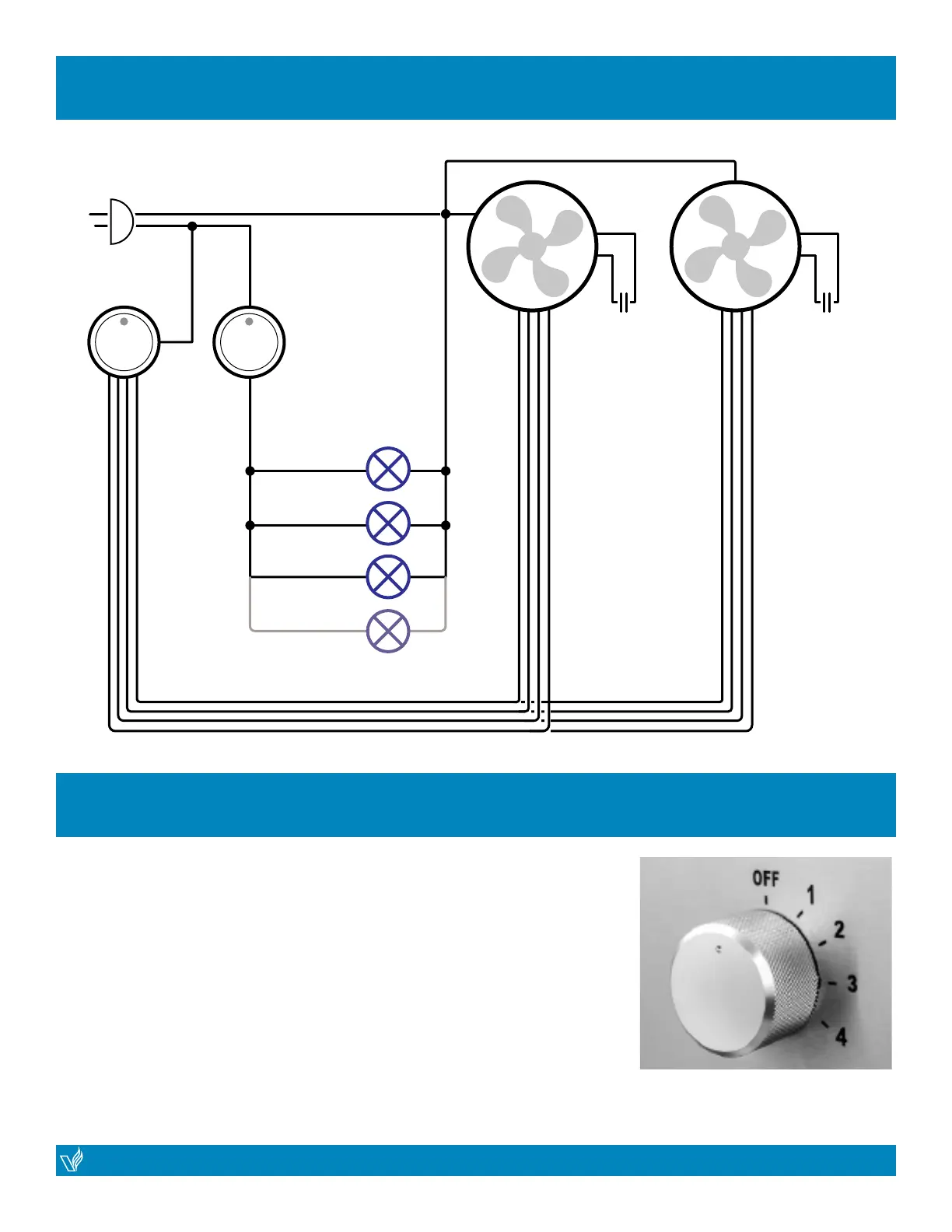 OFF
1
2
3
4