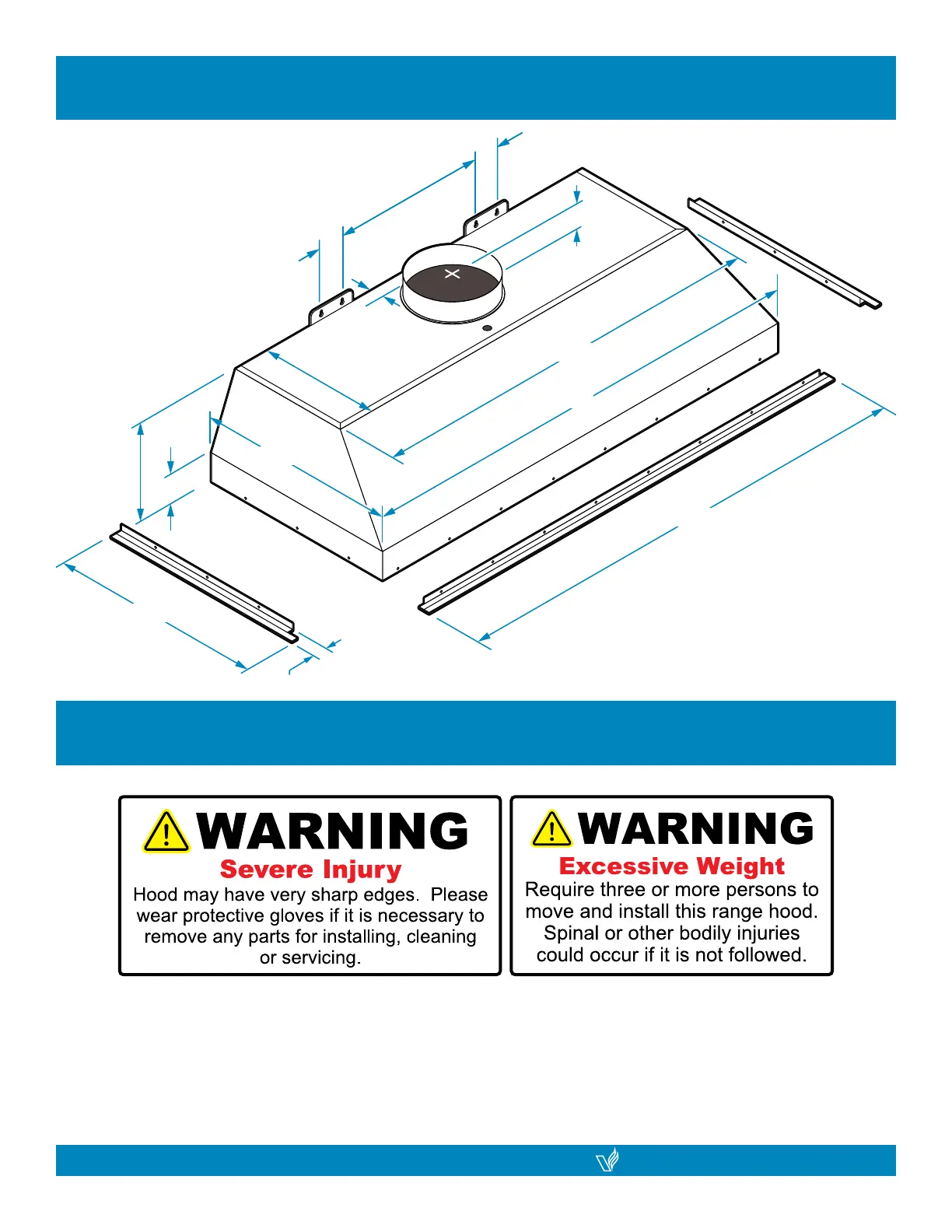 WARNING
Severe Injury
Hood may have very sharp edges. Please wear protective gloves if it is necessary to remove any parts for installing, cleaning or servicing.

WARNING
Excessive Weight
Require three or more persons to move and install this range hood. Spinal or other bodily injuries could occur if it is not followed.