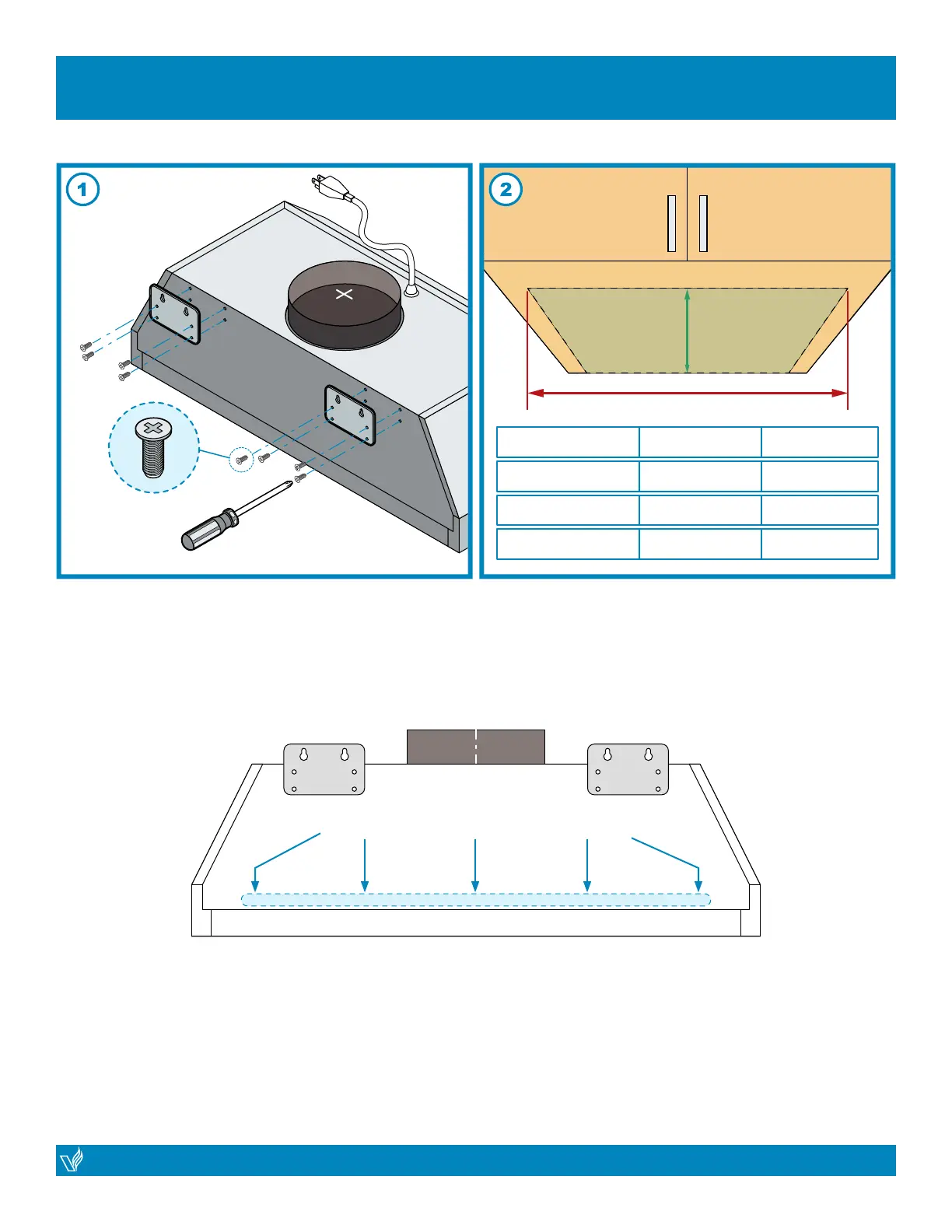 1

2