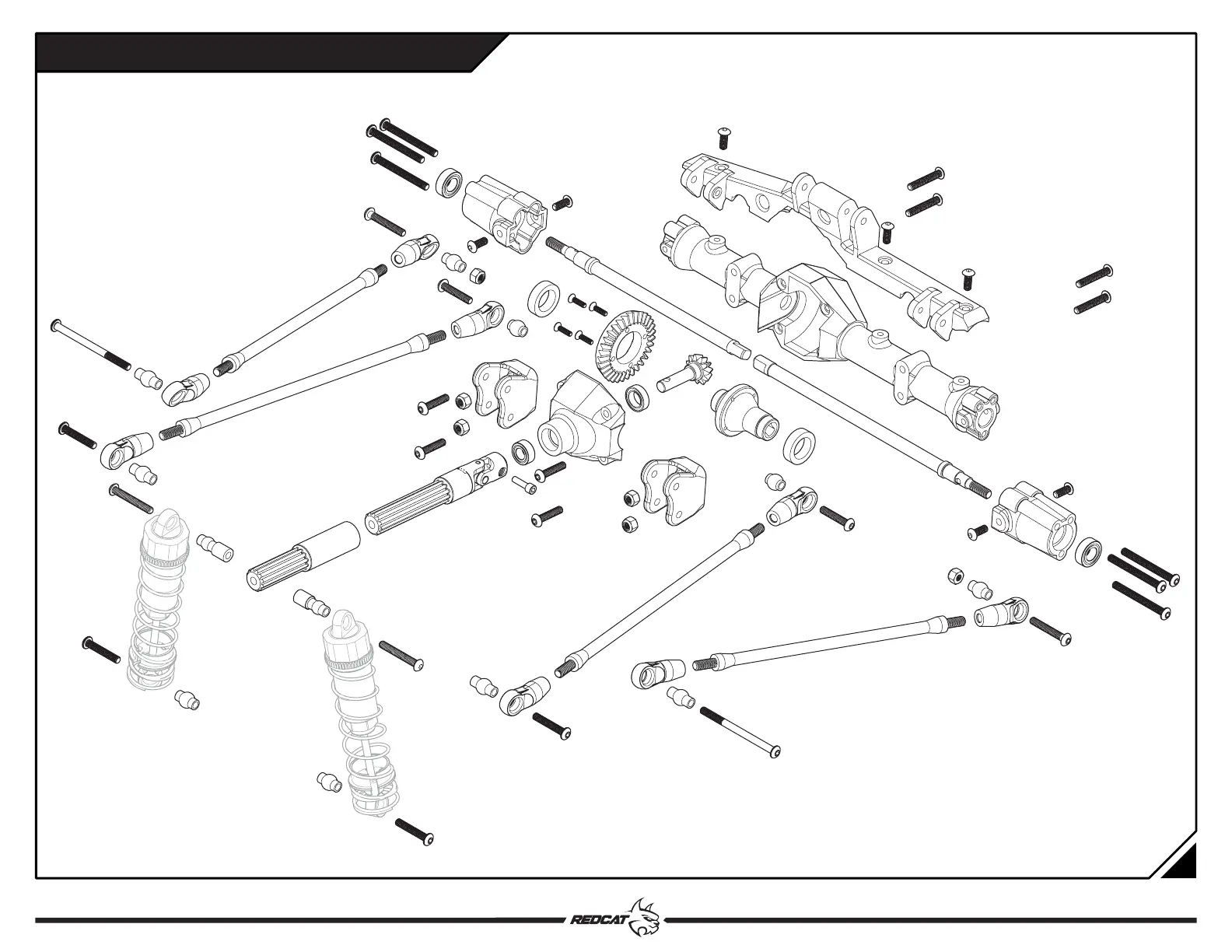 REDCAT