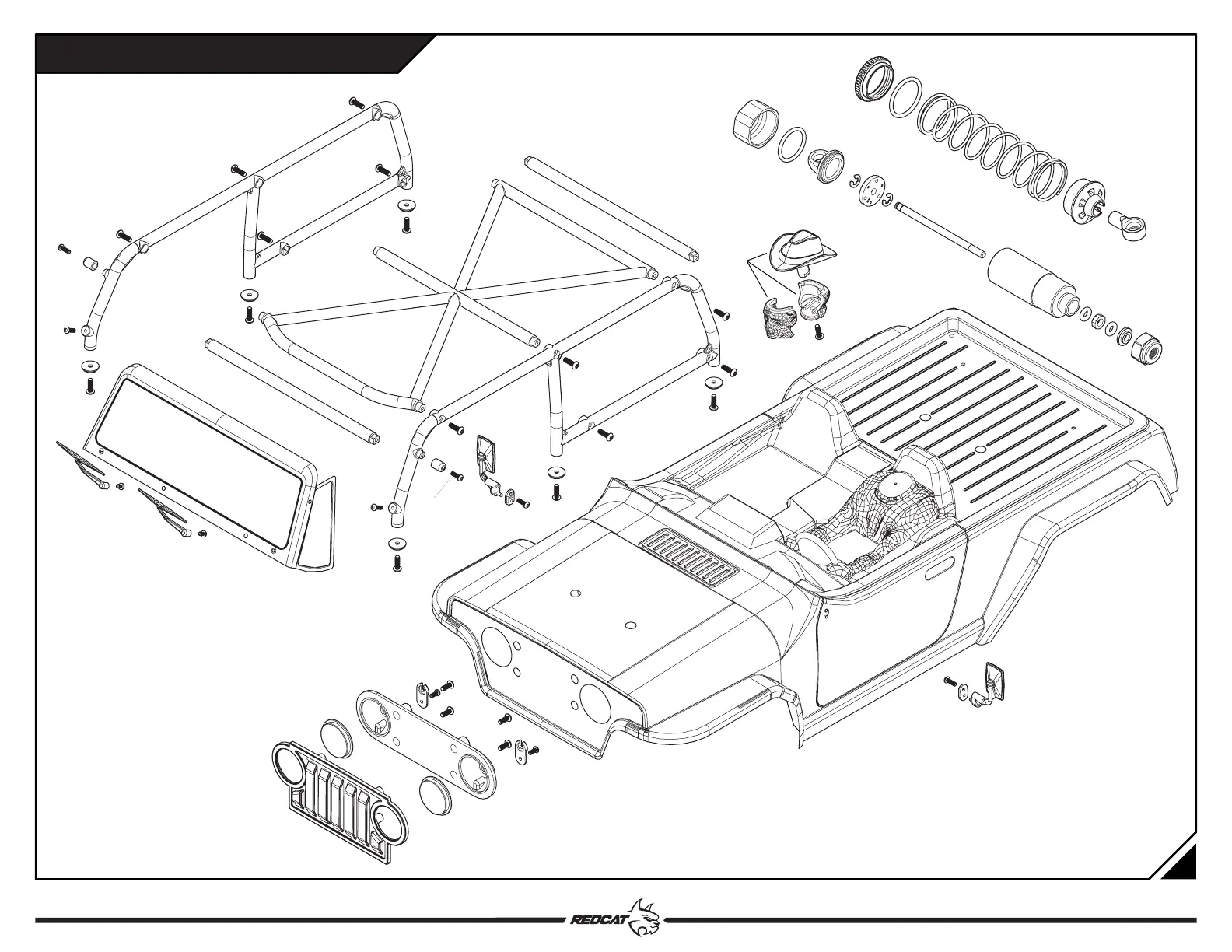 REDCAT