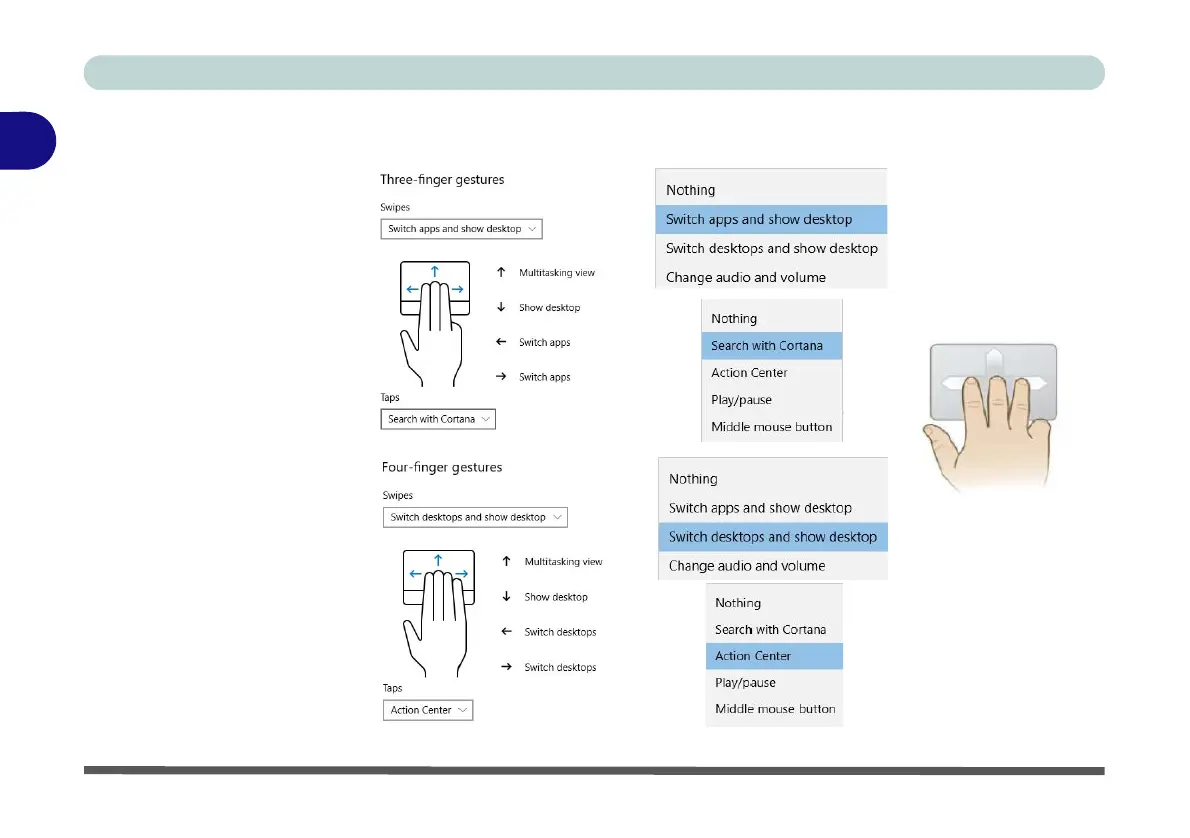 Three-finger gestures

Swipes

Switch apps and show desktop

↑ Multitasking view

↓ Show desktop

← Switch apps

→ Switch apps

Taps

Search with Cortana

Nothing
Switch apps and show desktop
Switch desktops and show desktop
Change audio and volume

Nothing
Search with Cortana
Action Center
Play/pause
Middle mouse button

Four-finger gestures

Swipes

Switch desktops and show desktop

↑ Multitasking view

↓ Show desktop

← Switch desktops

→ Switch desktops

Taps

Action Center

Nothing
Switch apps and show desktop
Switch desktops and show desktop
Change audio and volume

Nothing
Search with Cortana
Action Center
Play/pause
Middle mouse button