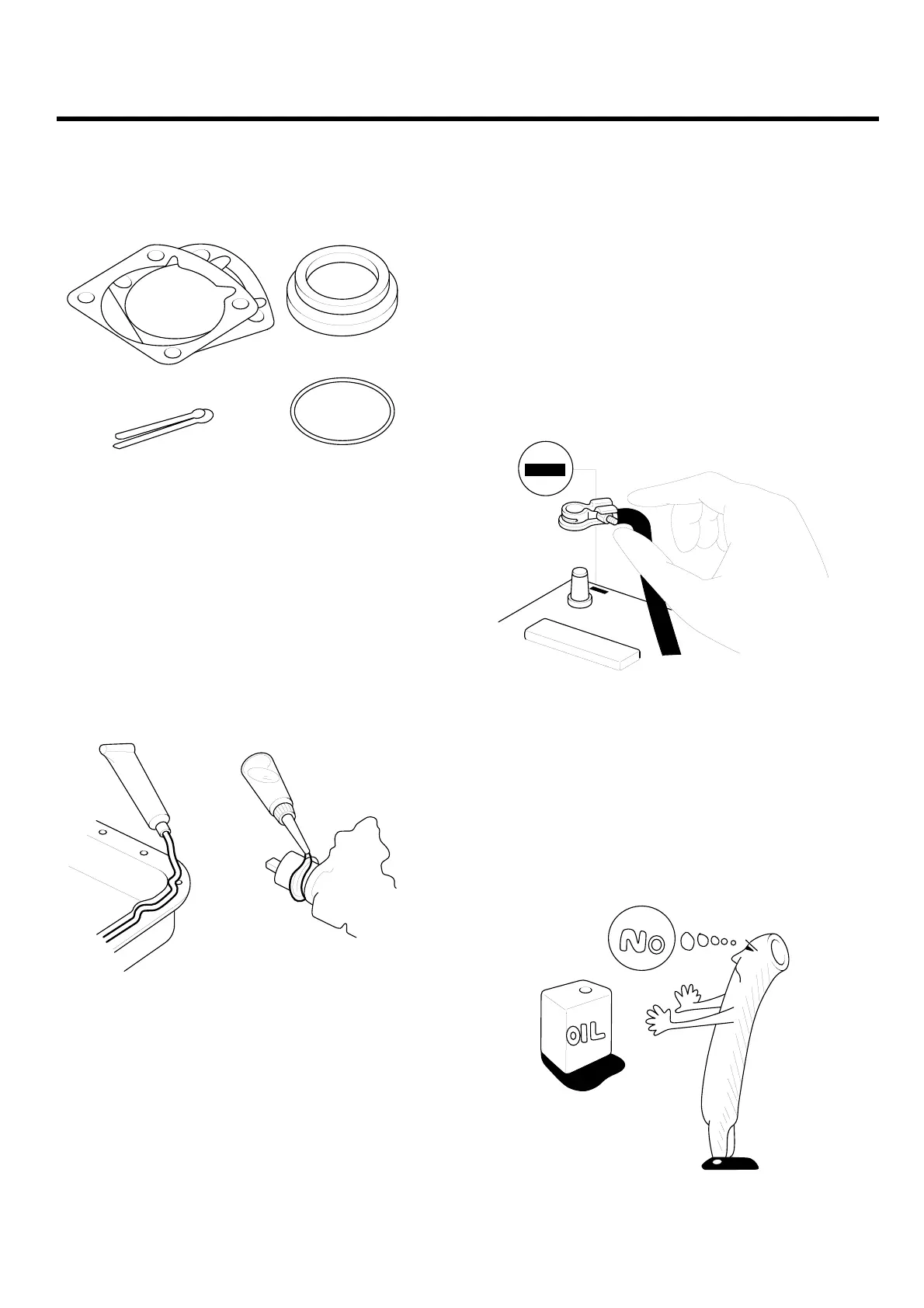 NO

OIL