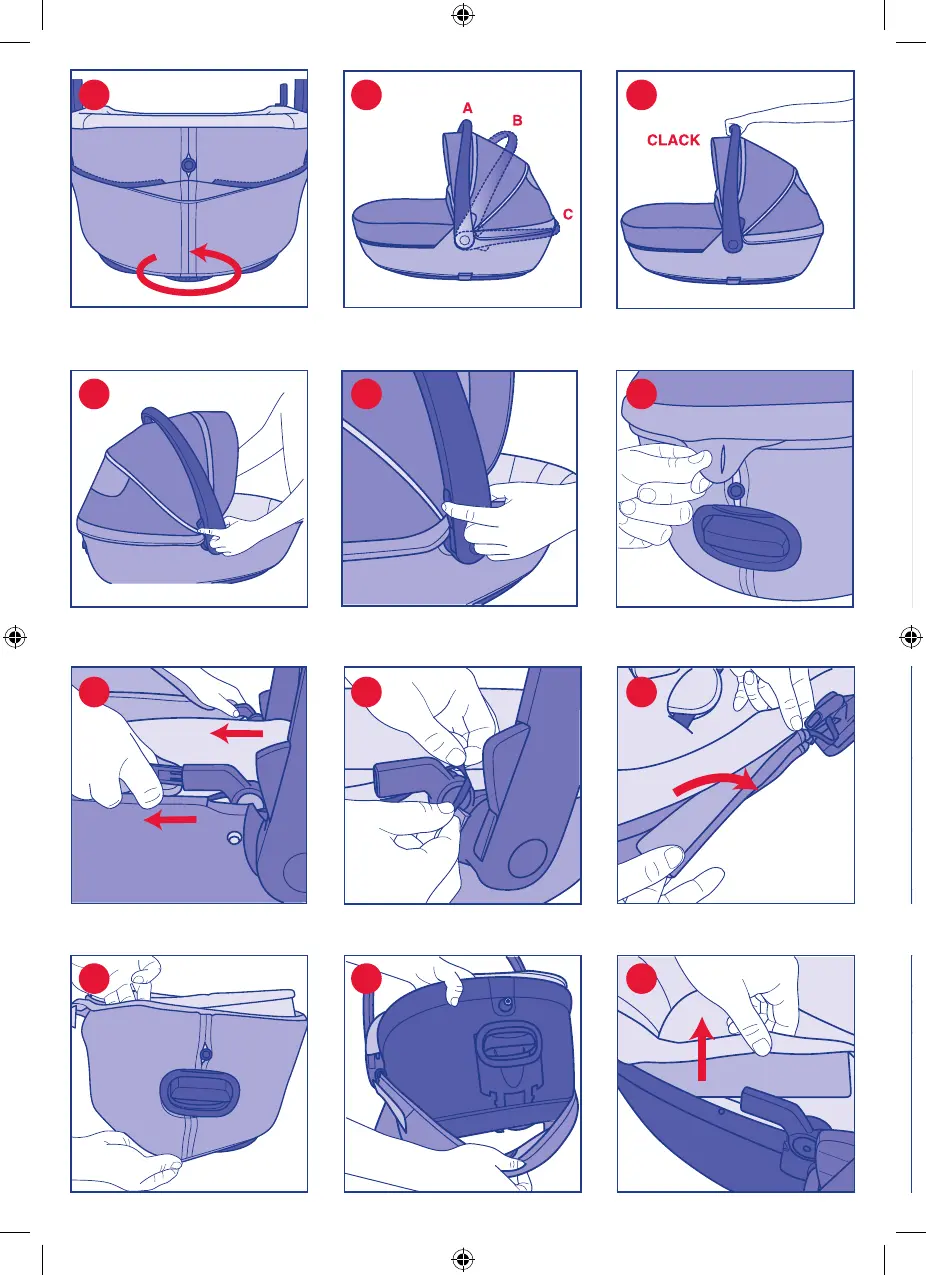 A
B
C

CLACK