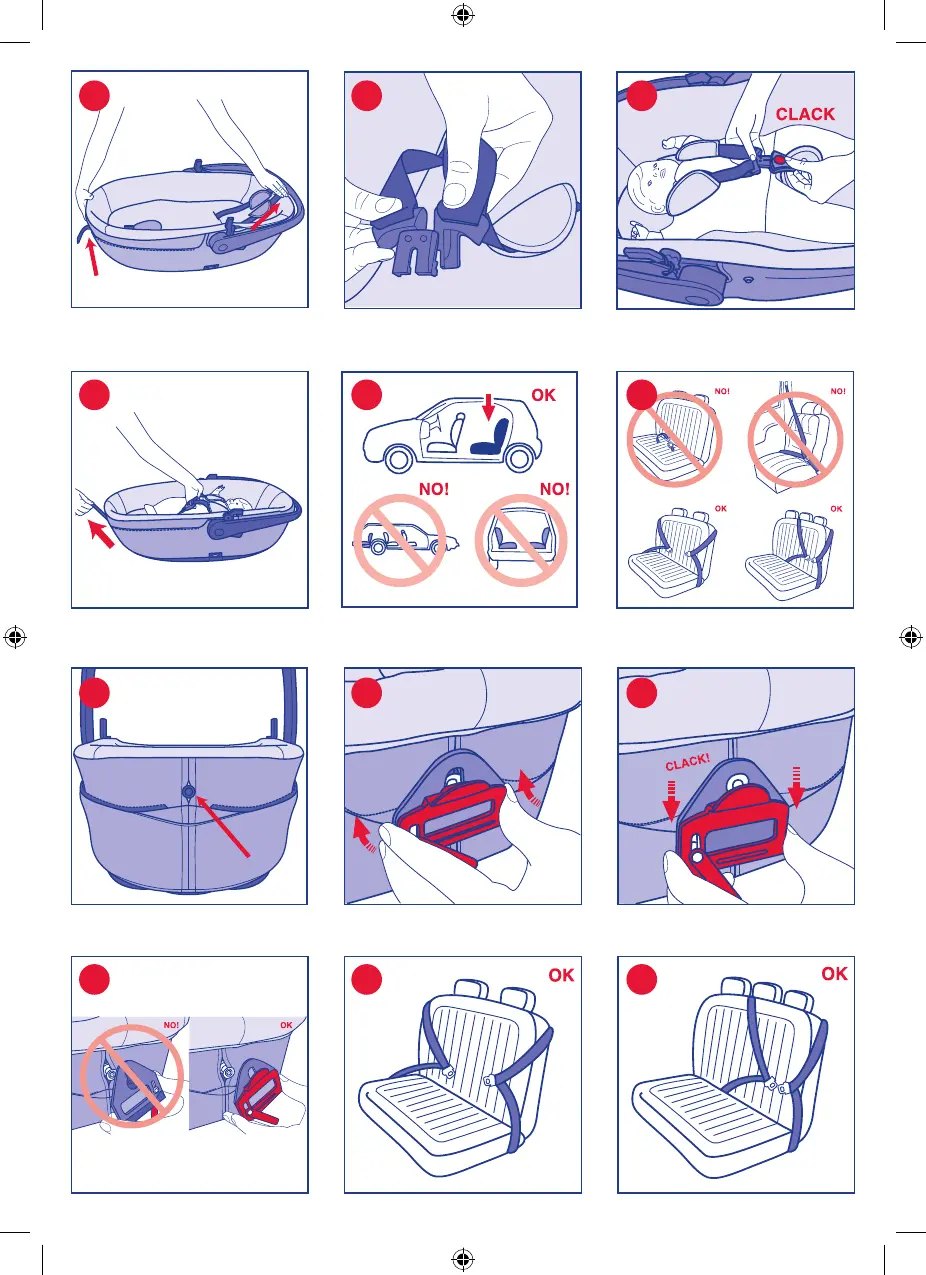 CLACK

OK

NO!

NO!

NO!

NO!

OK

OK

CLACK!

NO!

OK

OK

OK