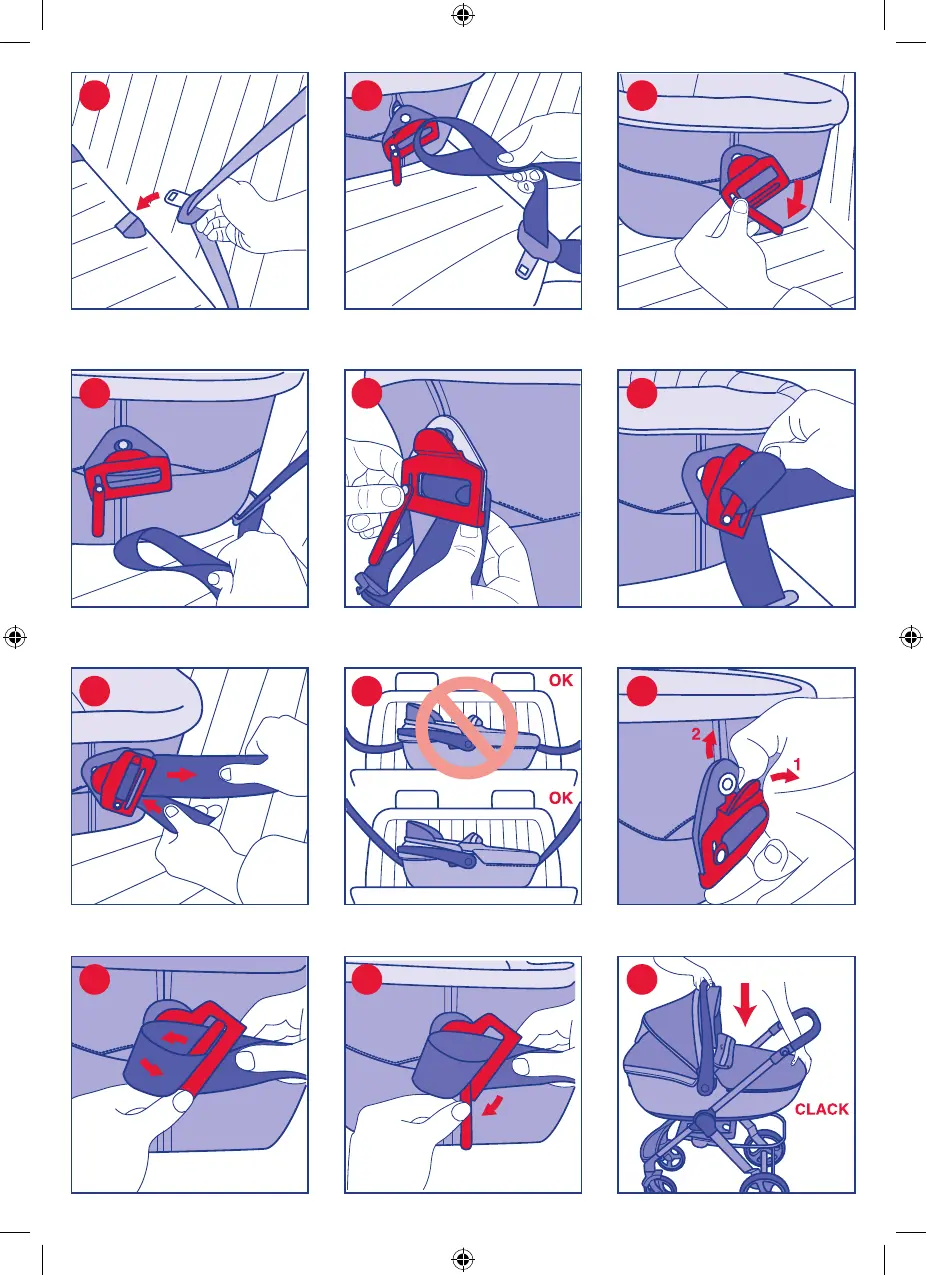 OK

OK

2

1

CLACK