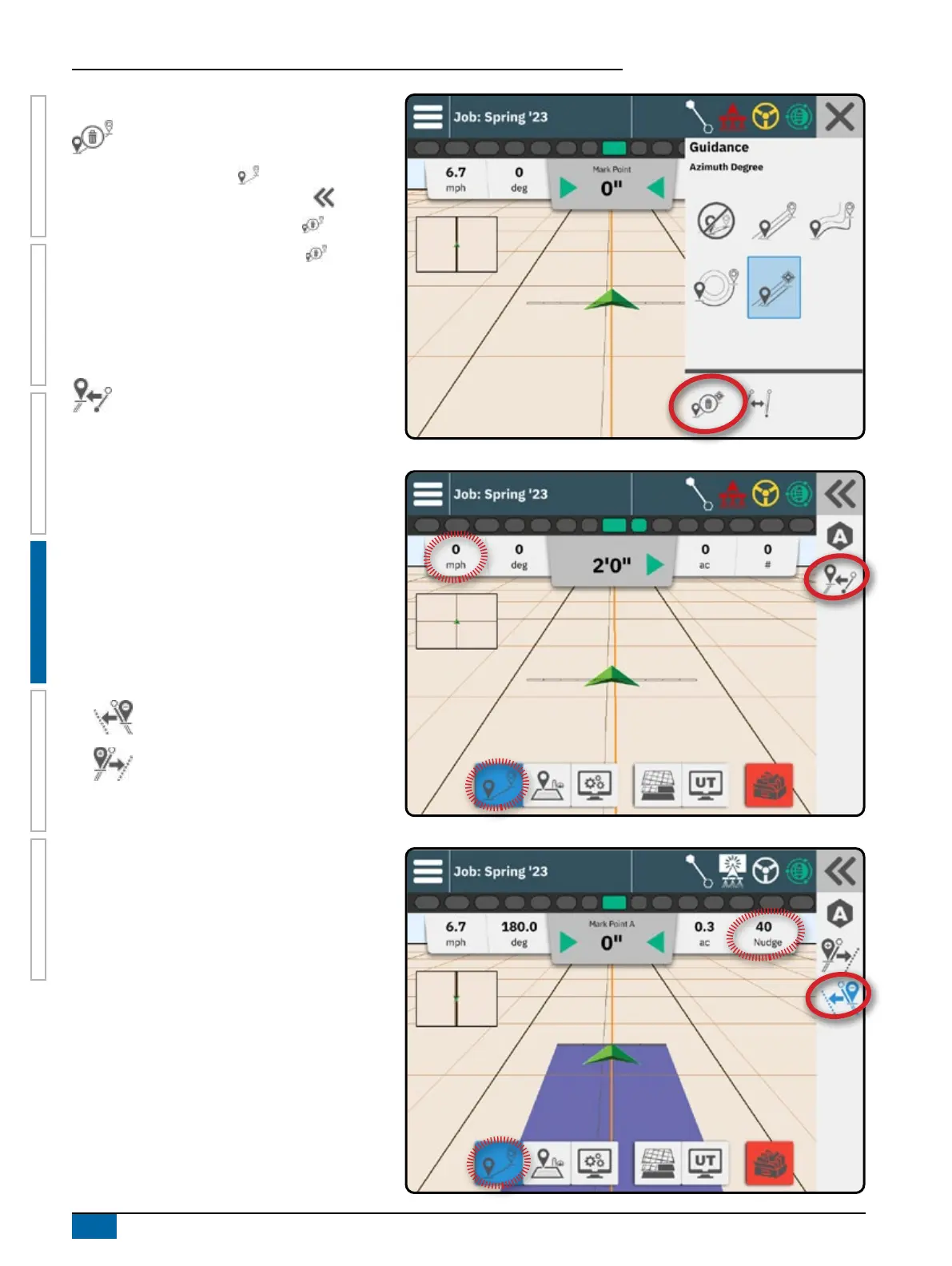 Job: Spring '23

Guidance

Azimuth Degree

6.7
mph

0
deg

Mark Point
0"

Job: Spring '23

0
mph

0
deg

2'0"

0
ac

0
#

A

UT

Job: Spring '23

6.7
mph

180.0
deg

Mark Point A
0"

0.3
ac

40
Nudge

A

UT