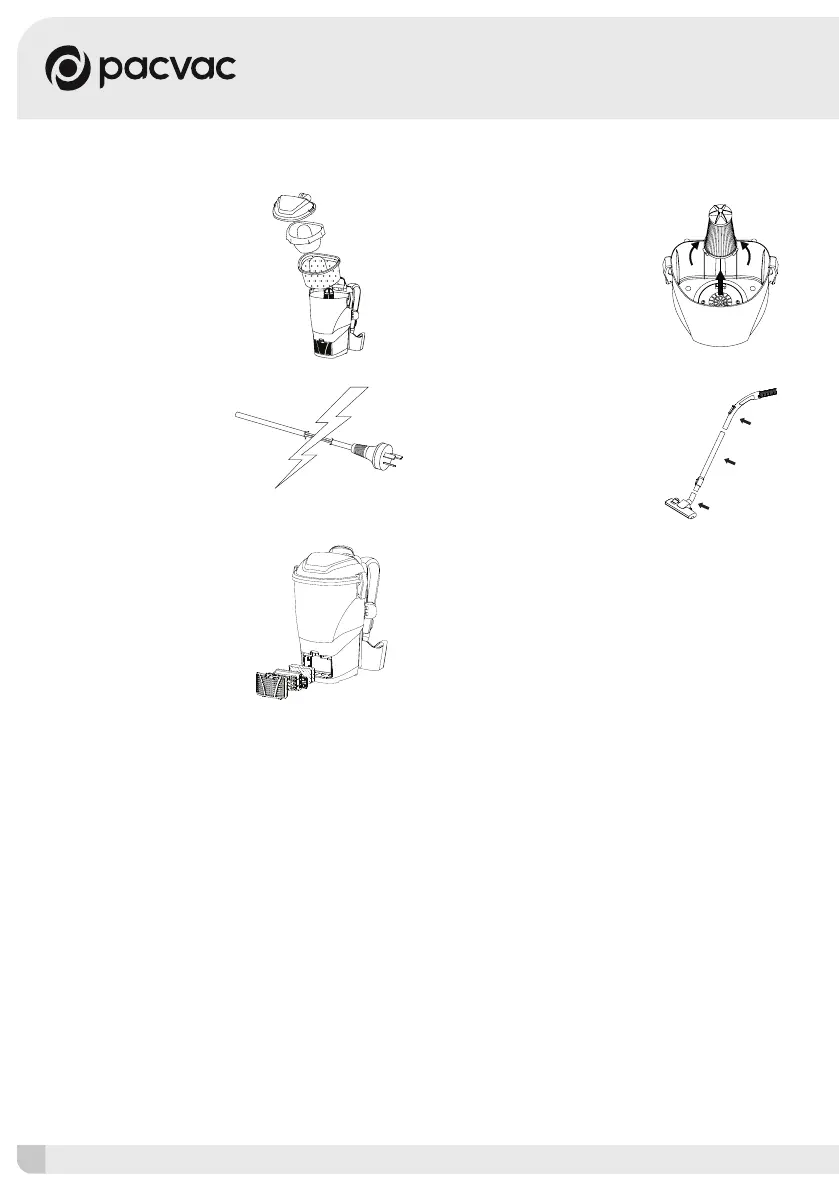 pacvac