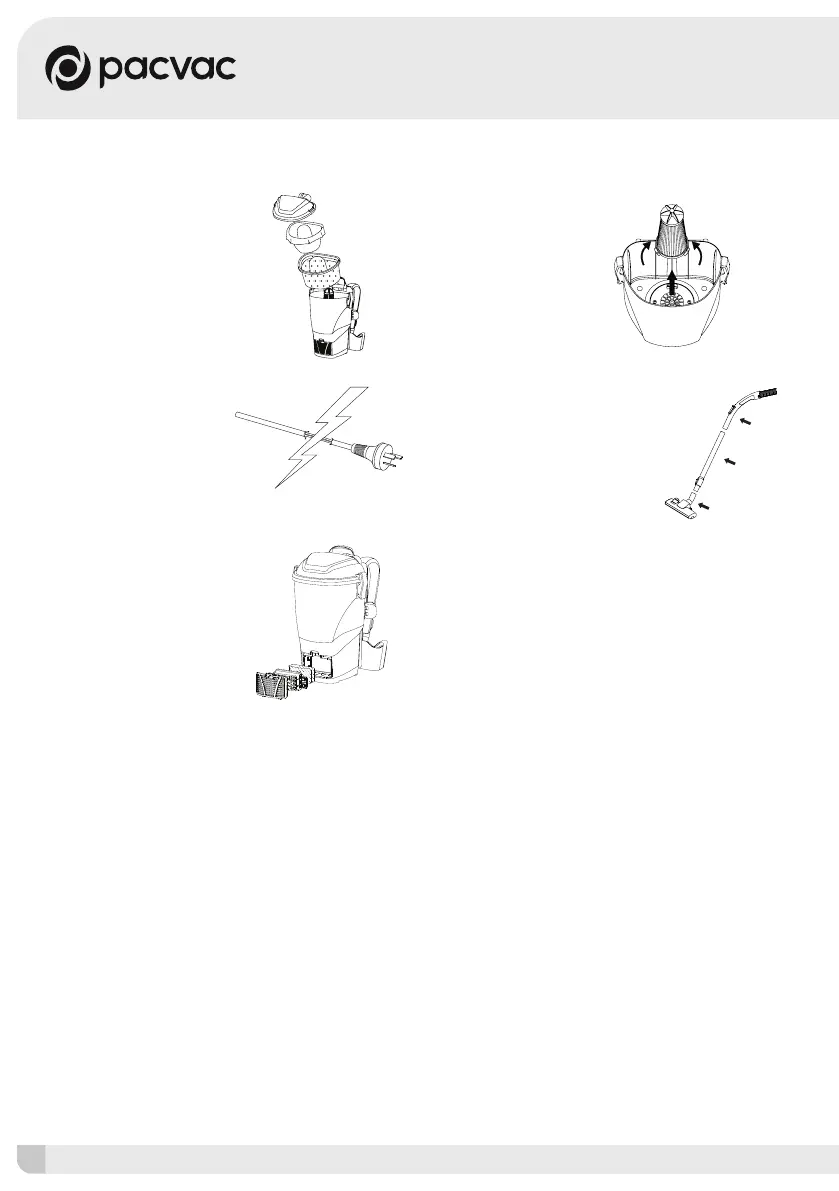 pacvac