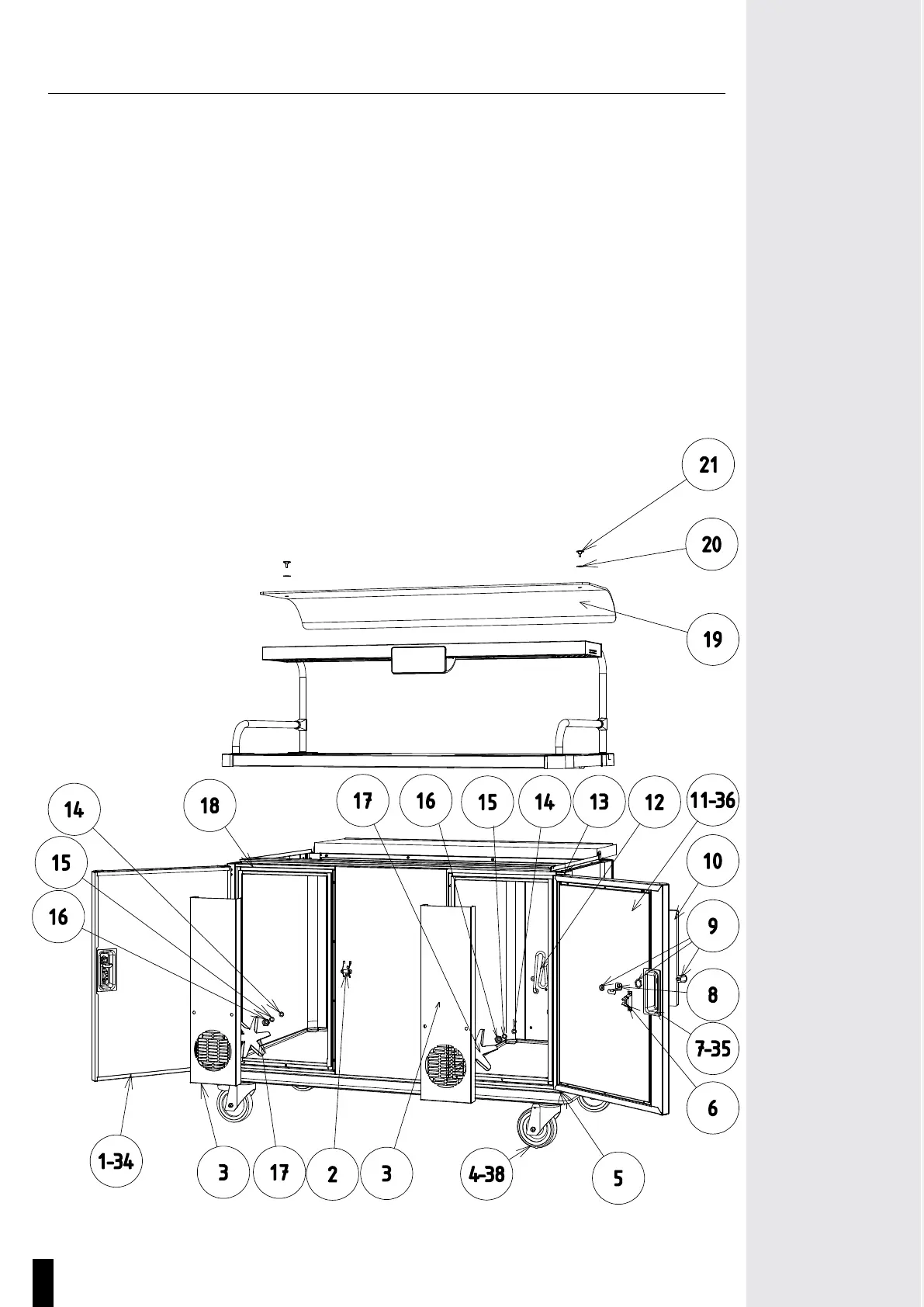 21

20

19

14

18

17

16

15

14

13

12

11-36

15

10

16

9

8

7-35

6

1-34

3

17

2

3

4-38

5