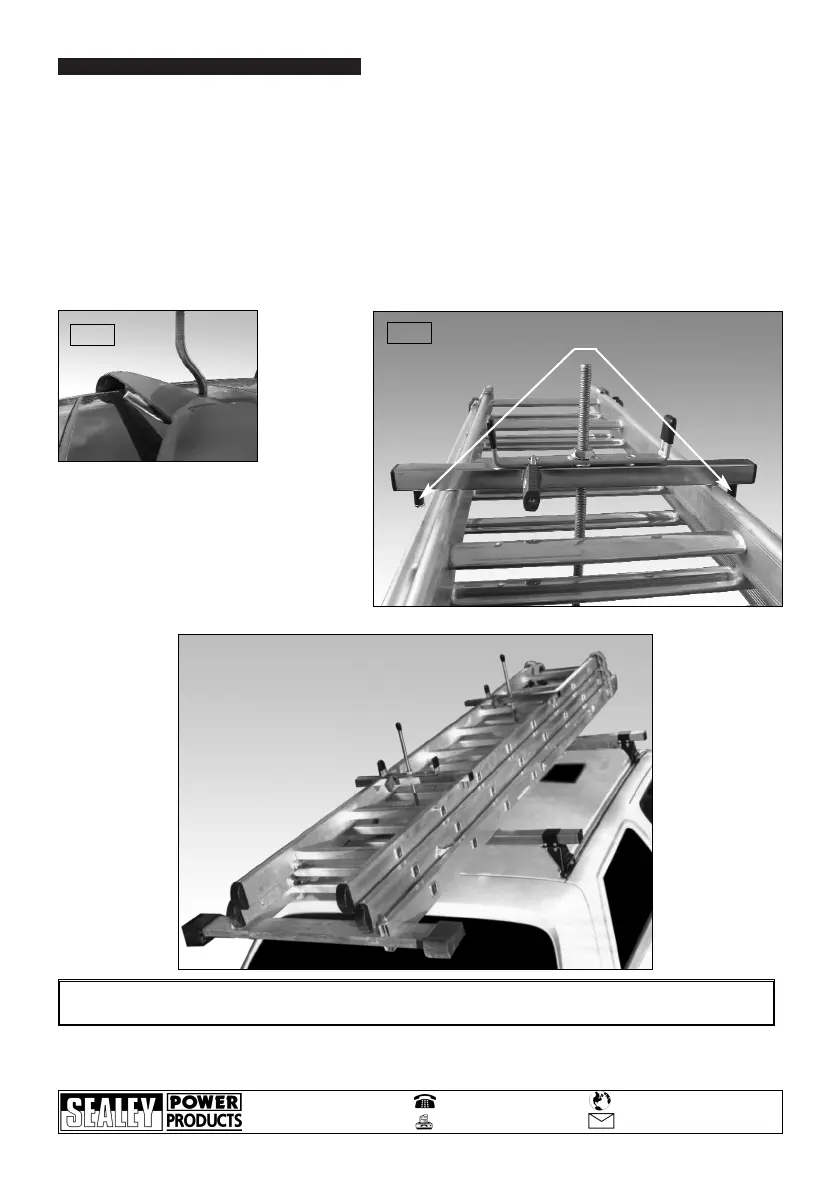 SEALEY POWER PRODUCTS