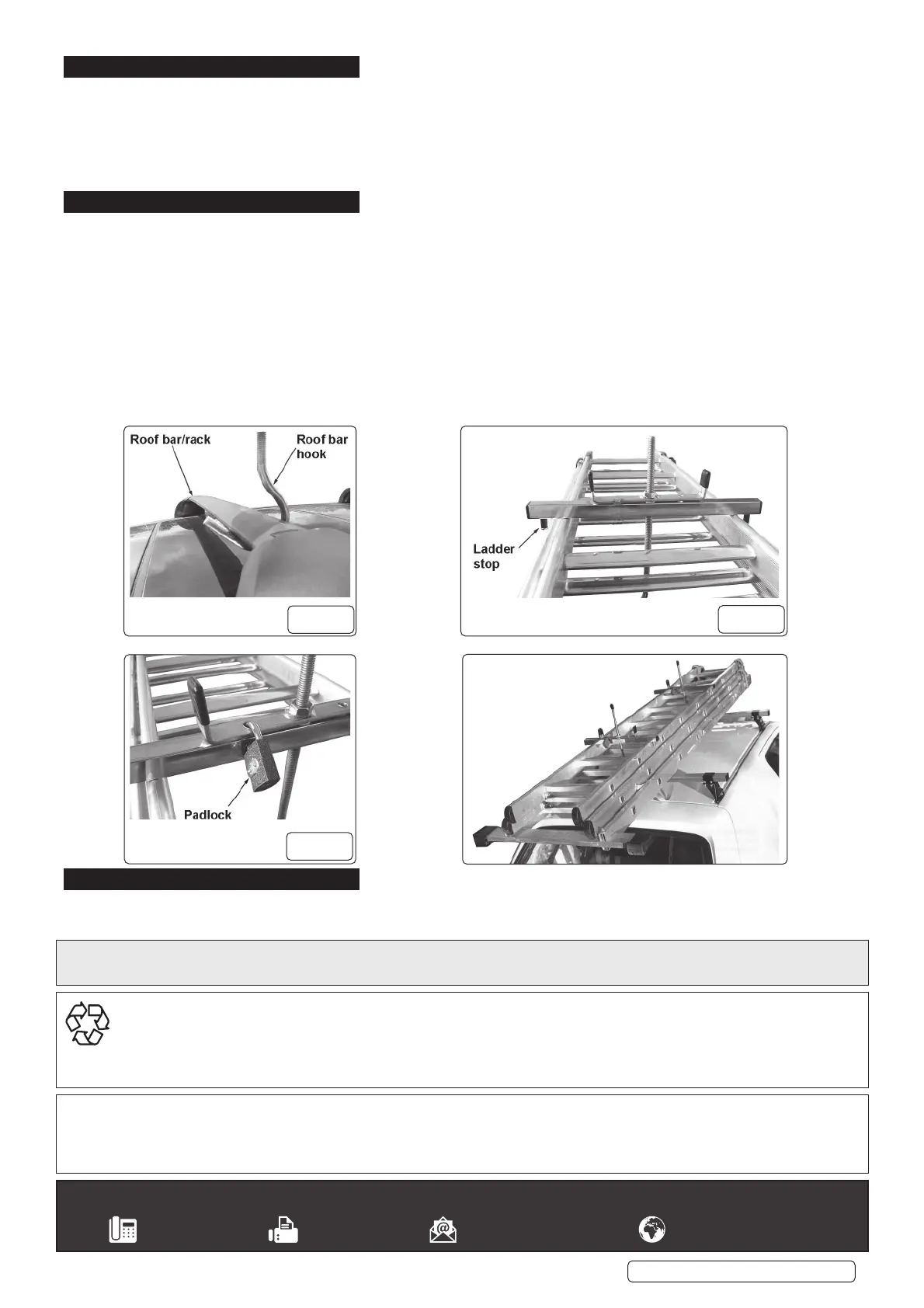 Roof bar/rack

Roof bar hook

Ladder stop

Padlock